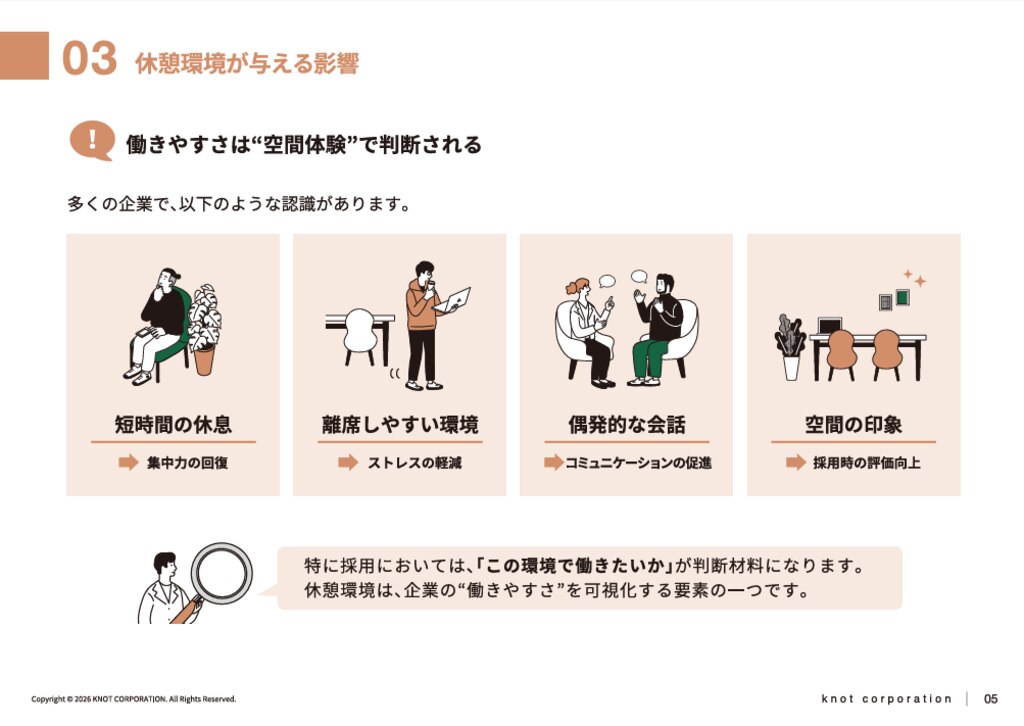 03 休憩環境が与える影響

! 働きやすさは“空間体験”で判断される

多くの企業で、以下のような認識があります。

短時間の休息
集中力の回復

離席しやすい環境
ストレスの軽減

偶発的な会話
コミュニケーションの促進

空間の印象
採用時の評価向上

特に採用においては、「この環境で働きたいか」が判断材料になります。
休憩環境は、企業の“働きやすさ”を可視化する要素の一つです。

Copyright © 2026 KNOT CORPORATION. All Rights Reserved.

knot corporation | 05