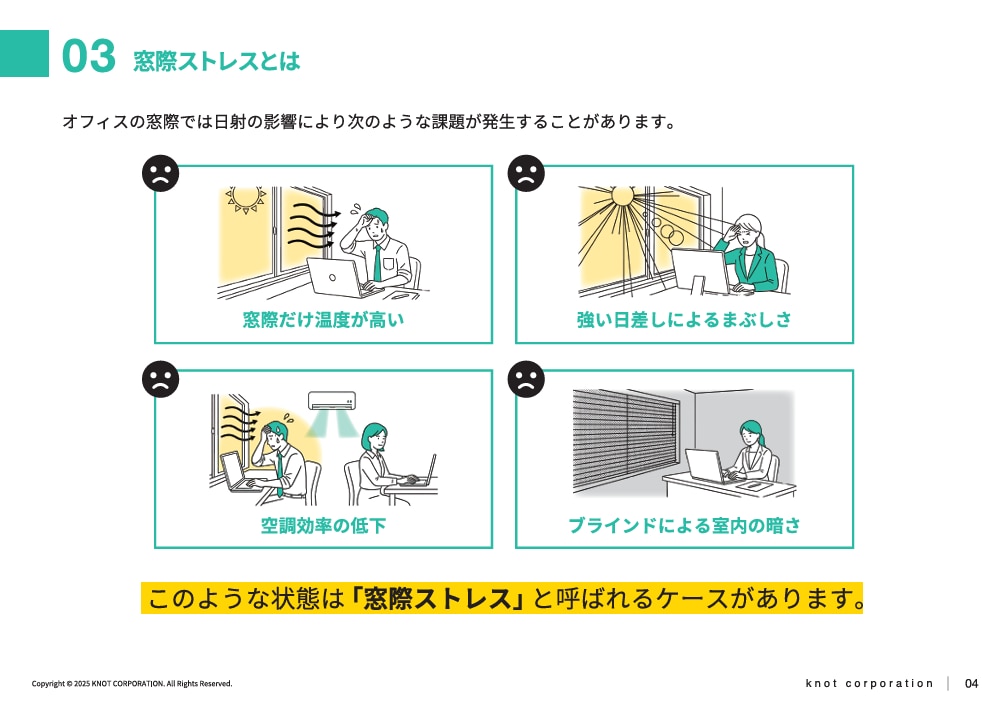 03 窓際ストレスとは

オフィスの窓際では日射の影響により次のような課題が発生することがあります。

窓際だけ温度が高い

強い日差しによるまぶしさ

空調効率の低下

ブラインドによる室内の暗さ

このような状態は「窓際ストレス」と呼ばれるケースがあります。

Copyright © 2025 KNOT CORPORATION. All Rights Reserved.

knot corporation | 04