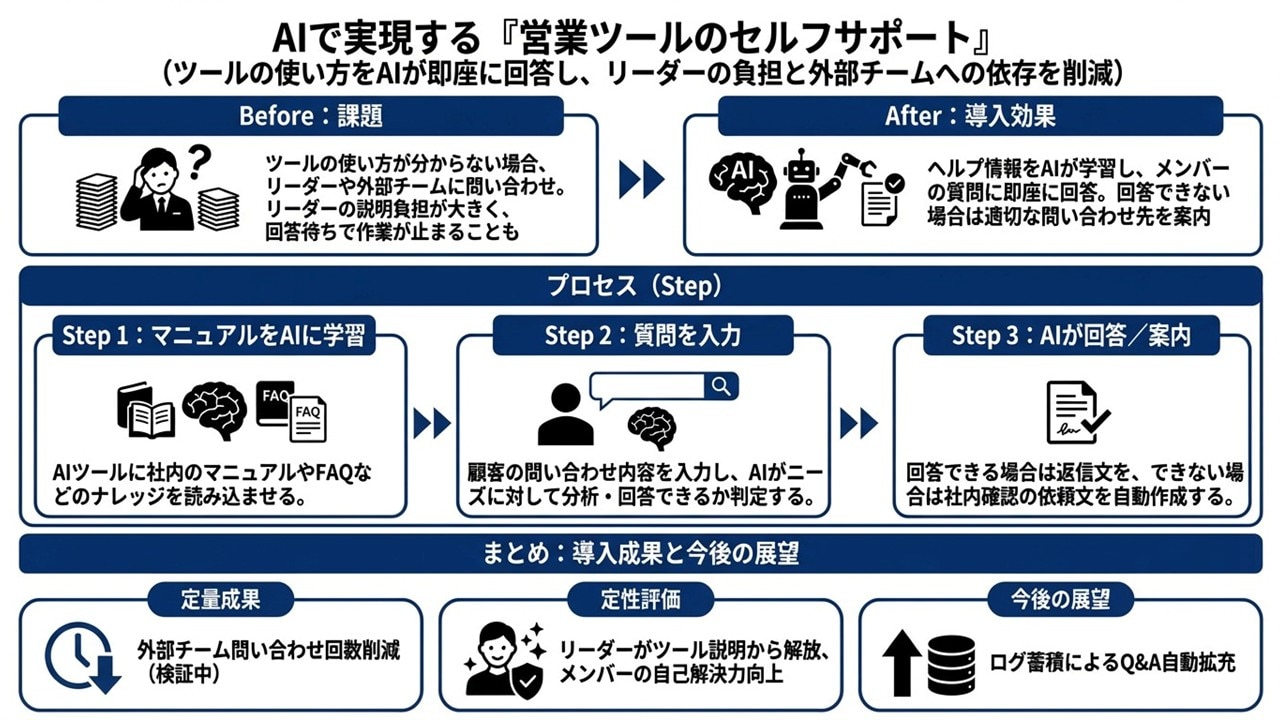 AIで実現する『営業ツールのセルフサポート』
（ツールの使い方をAIが即座に回答し、リーダーの負担と外部チームへの依存を削減）

Before：課題

ツールの使い方が分からない場合、リーダーや外部チームに問い合わせ。リーダーの説明負担が大きく、回答待ちで作業が止まることも

After：導入効果

AI

ヘルプ情報をAIが学習し、メンバーの質問に即座に回答。回答できない場合は適切な問い合わせ先を案内

プロセス（Step）

Step 1：マニュアルをAIに学習

FAQ
FAQ

AIツールに社内のマニュアルやFAQなどのナレッジを読み込ませる。

Step 2：質問を入力

顧客の問い合わせ内容を入力し、AIがニーズに対して分析・回答できるか判定する。

Step 3：AIが回答／案内

回答できる場合は返信文を、できない場合は社内確認の依頼文を自動作成する。

まとめ：導入成果と今後の展望

定量成果

外部チーム問い合わせ回数削減（検証中）

定性評価

リーダーがツール説明から解放、メンバーの自己解決力向上

今後の展望

ログ蓄積によるQ&A自動拡充