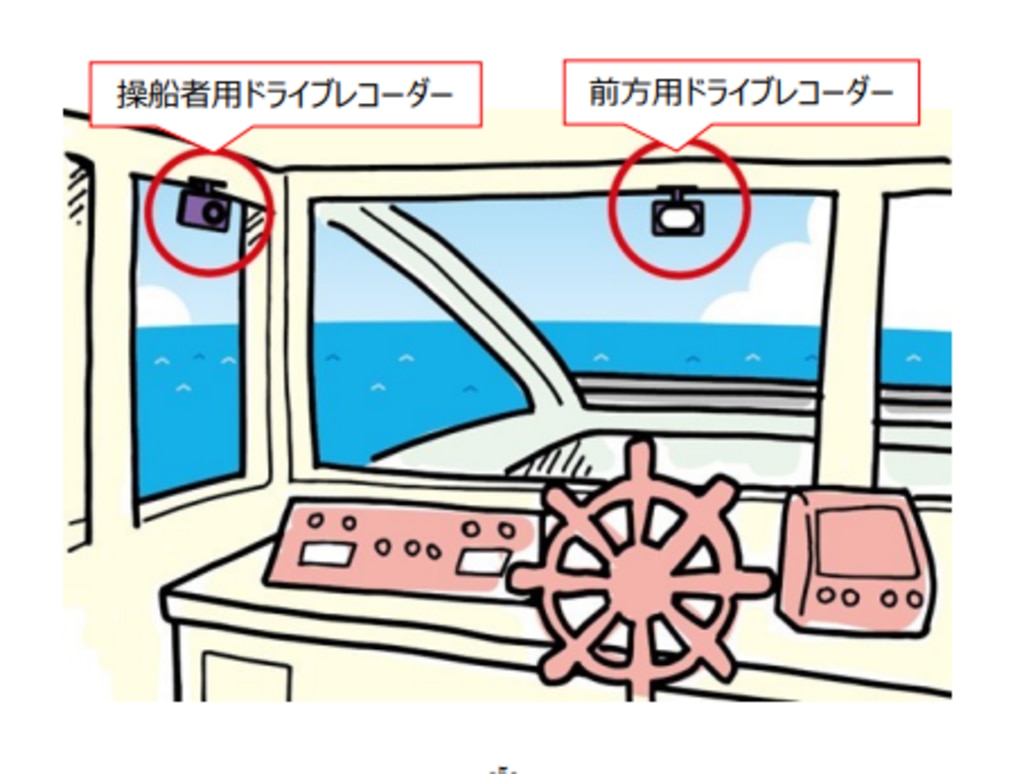 操船者用ドライブレコーダー

前方用ドライブレコーダー