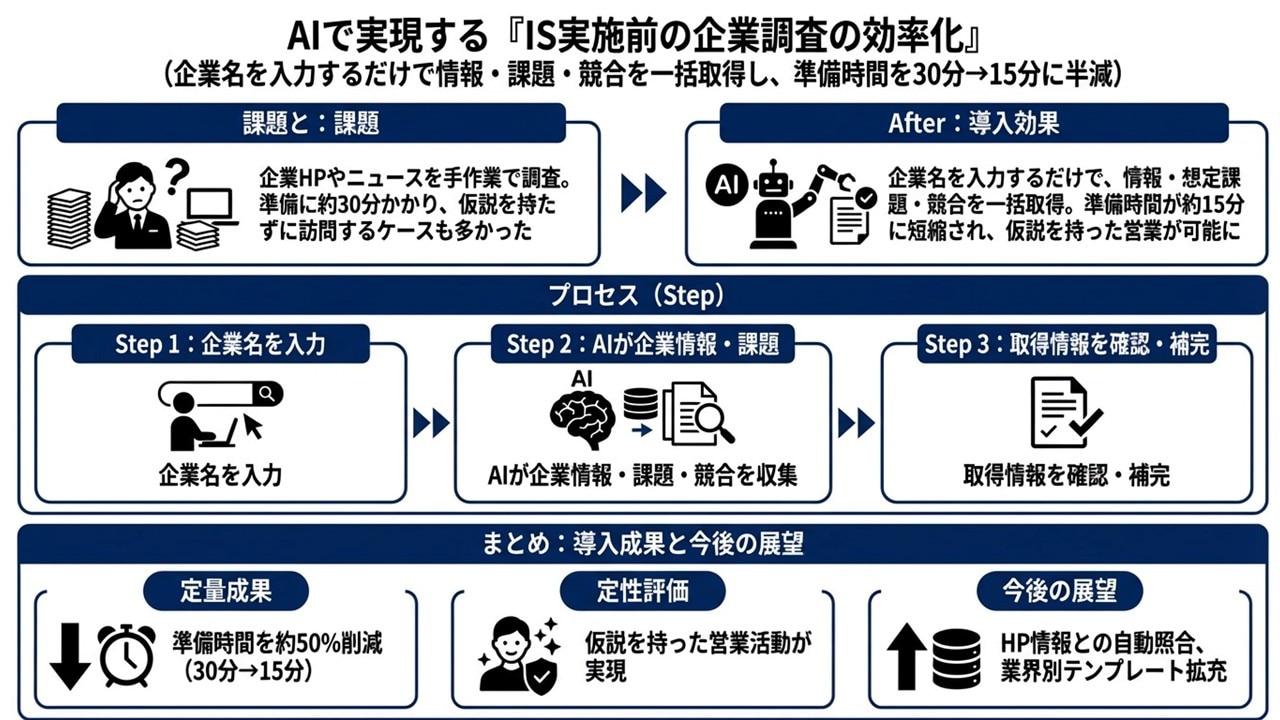 AIで実現する『IS実施前の企業調査の効率化』
（企業名を入力するだけで情報・課題・競合を一括取得し、準備時間を30分→15分に半減）

課題と：課題

企業HPやニュースを手作業で調査。準備に約30分かかり、仮説を持たずに訪問するケースも多かった

After：導入効果

AI

企業名を入力するだけで、情報・想定課題・競合を一括取得。準備時間が約15分に短縮され、仮説を持った営業が可能に

プロセス（Step）

Step 1：企業名を入力

企業名を入力

Step 2：AIが企業情報・課題

AI

AIが企業情報・課題・競合を収集

Step 3：取得情報を確認・補完

取得情報を確認・補完

まとめ：導入成果と今後の展望

定量成果

準備時間を約50%削減（30分→15分）

定性評価

仮説を持った営業活動が実現

今後の展望

HP情報との自動照合、業界別テンプレート拡充