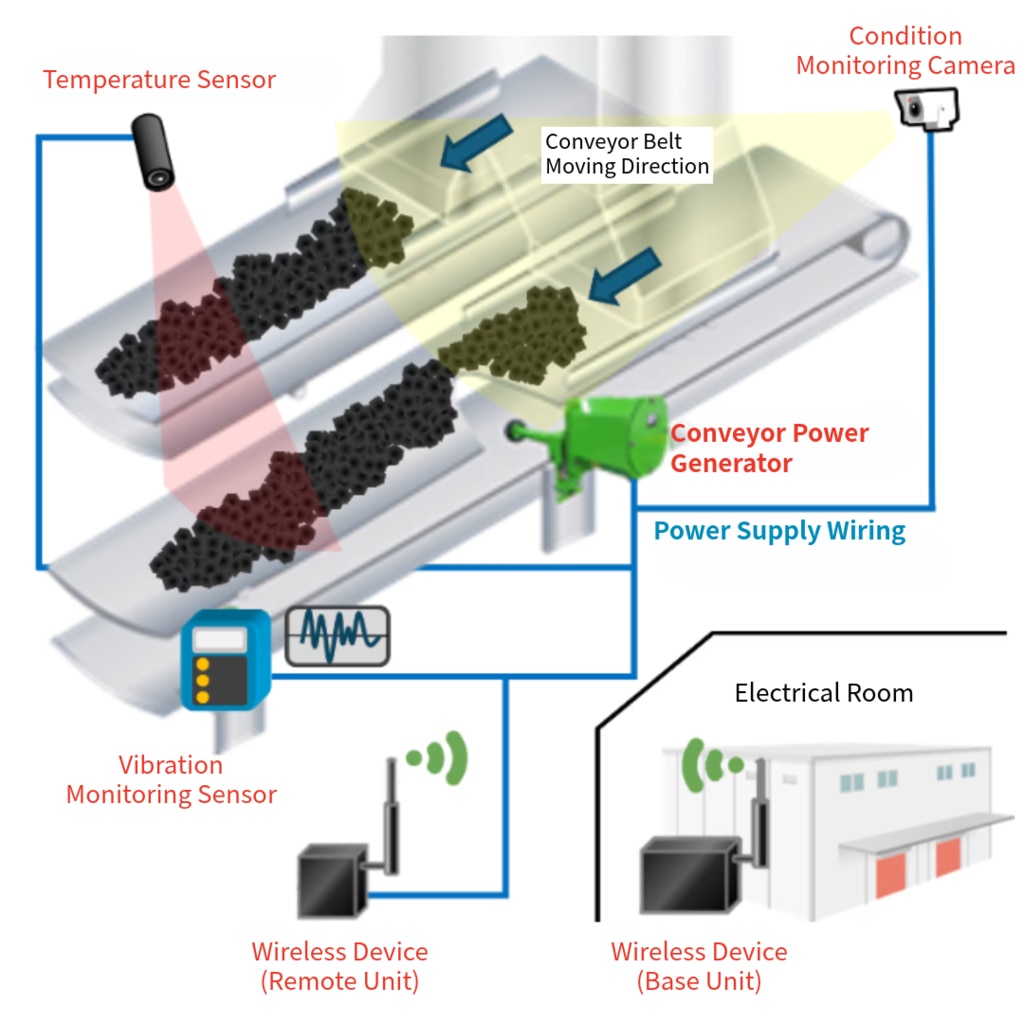 Temperature Sensor

Condition Monitoring Camera

Conveyor Belt Moving Direction

Conveyor Power Generator

Power Supply Wiring

Electrical Room

Vibration Monitoring Sensor

Wireless Device (Remote Unit)

Wireless Device (Base Unit)