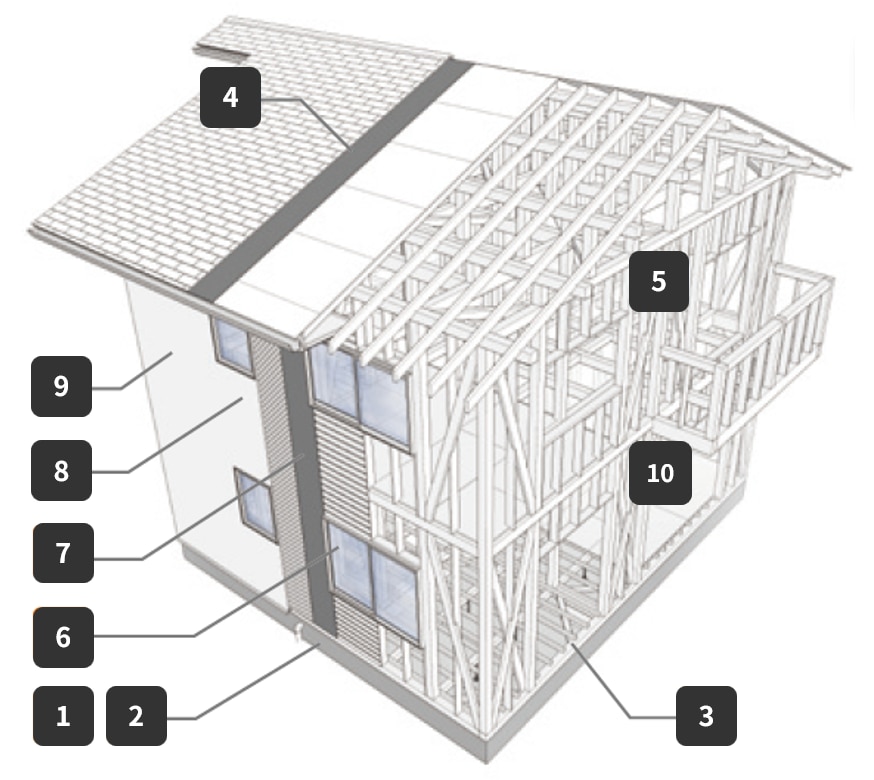 4

5

9

8

10

7

6

1

2

3