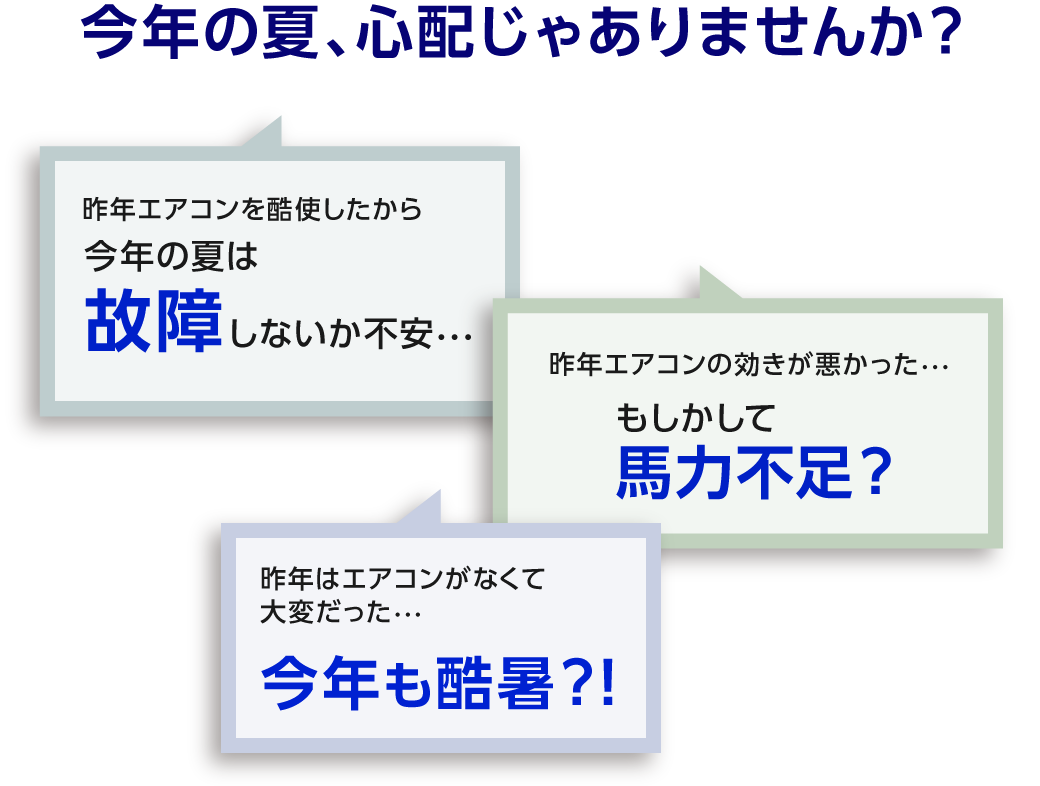 今年の夏、心配じゃありませんか？

昨年エアコンを酷使したから
今年の夏は
故障しないか不安…

昨年エアコンの効きが悪かった…
もしかして
馬力不足？

昨年はエアコンがなくて
大変だった…
今年も酷暑?!