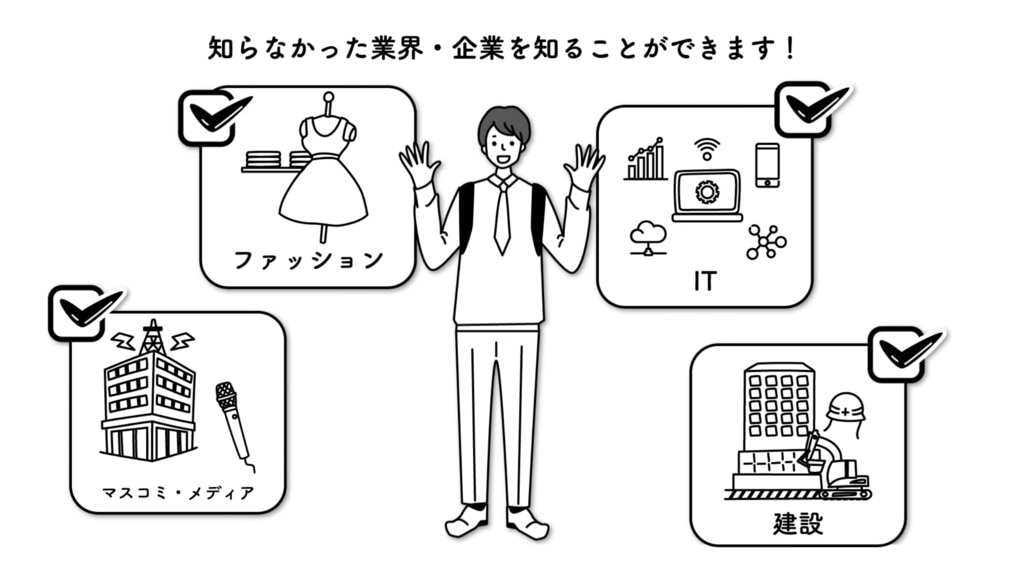 知らなかった業界・企業を知ることができます！

ファッション

IT

マスコミ・メディア

建設