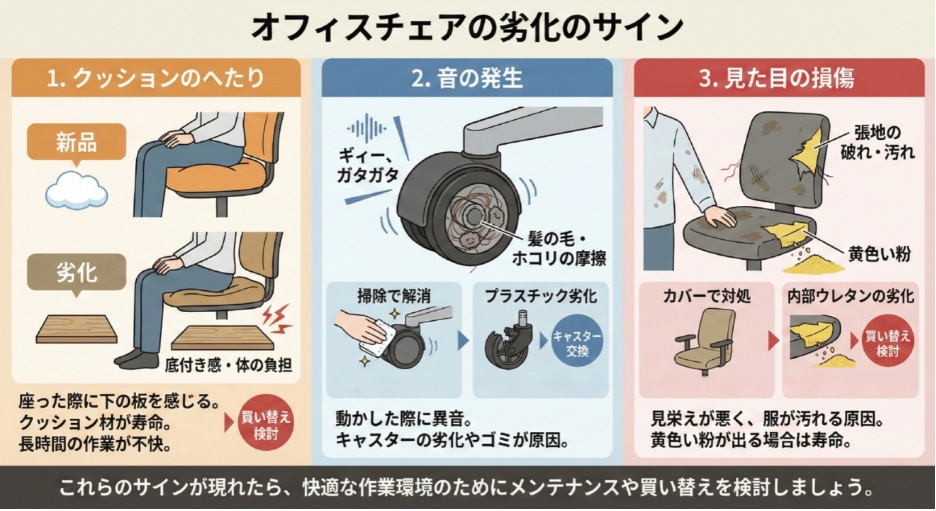 オフィスチェアの劣化のサイン

1. クッションのへたり

新品

劣化

底付き感・体の負担

座った際に下の板を感じる。
クッション材が寿命。
長時間の作業が不快。

買い替え検討

2. 音の発生

ギィー、ガタガタ

髪の毛・ホコリの摩擦

掃除で解消

プラスチック劣化

キャスター交換

動かした際に異音。
キャスターの劣化やゴミが原因。

3. 見た目の損傷

張地の破れ・汚れ

黄色い粉

カバーで対処

内部ウレタンの劣化

買い替え検討

見栄えが悪く、服が汚れる原因。
黄色い粉が出る場合は寿命。

これらのサインが現れたら、快適な作業環境のためにメンテナンスや買い替えを検討しましょう。