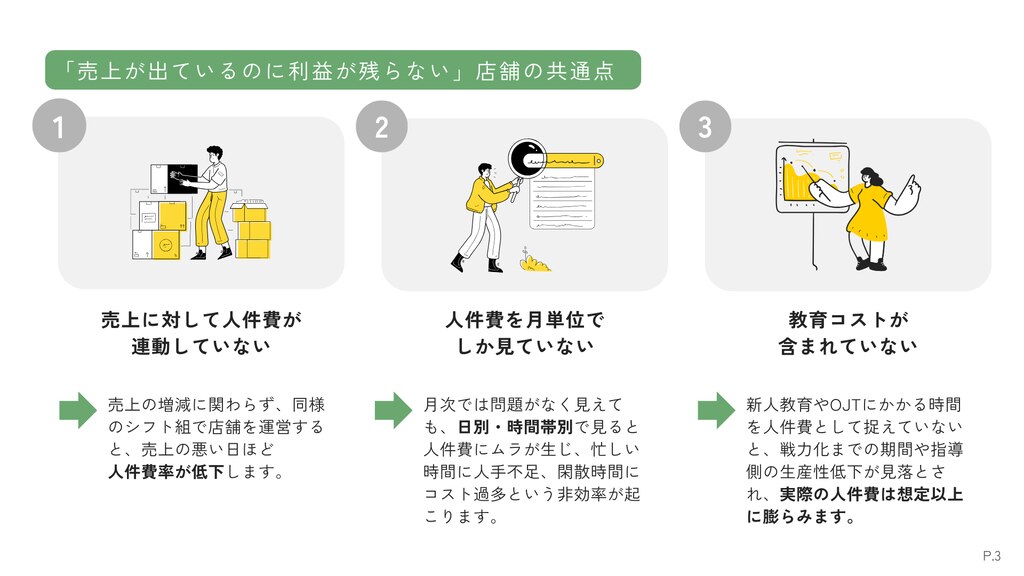 「売上が出ているのに利益が残らない」店舗の共通点

1

売上に対して人件費が連動していない

売上の増減に関わらず、同様のシフト組で店舗を運営すると、売上の悪い日ほど人件費率が低下します。

2

人件費を月単位でしか見ていない

月次では問題がなく見えても、日別・時間帯別で見ると人件費にムラが生じ、忙しい時間に人手不足、閑散時間にコスト過多という非効率が起こります。

3

教育コストが含まれていない

新人教育やOJTにかかる時間を人件費として捉えていないと、戦力化までの期間や指導側の生産性低下が見落とされ、実際の人件費は想定以上に膨らみます。

P.3