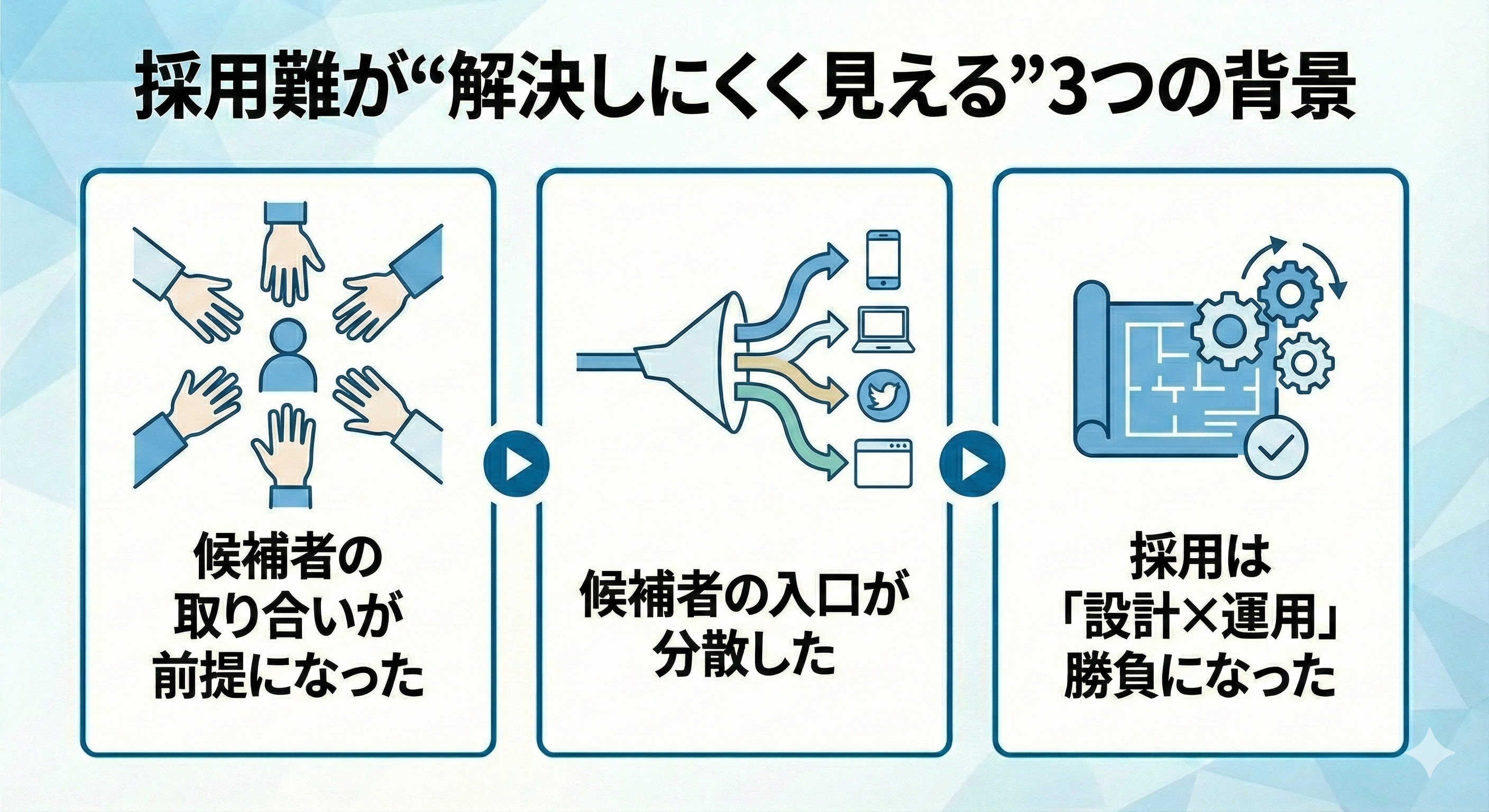 採用難が“解決しにくく見える”3つの背景

候補者の取り合いが前提になった

候補者の入口が分散した

採用は「設計×運用」勝負になった