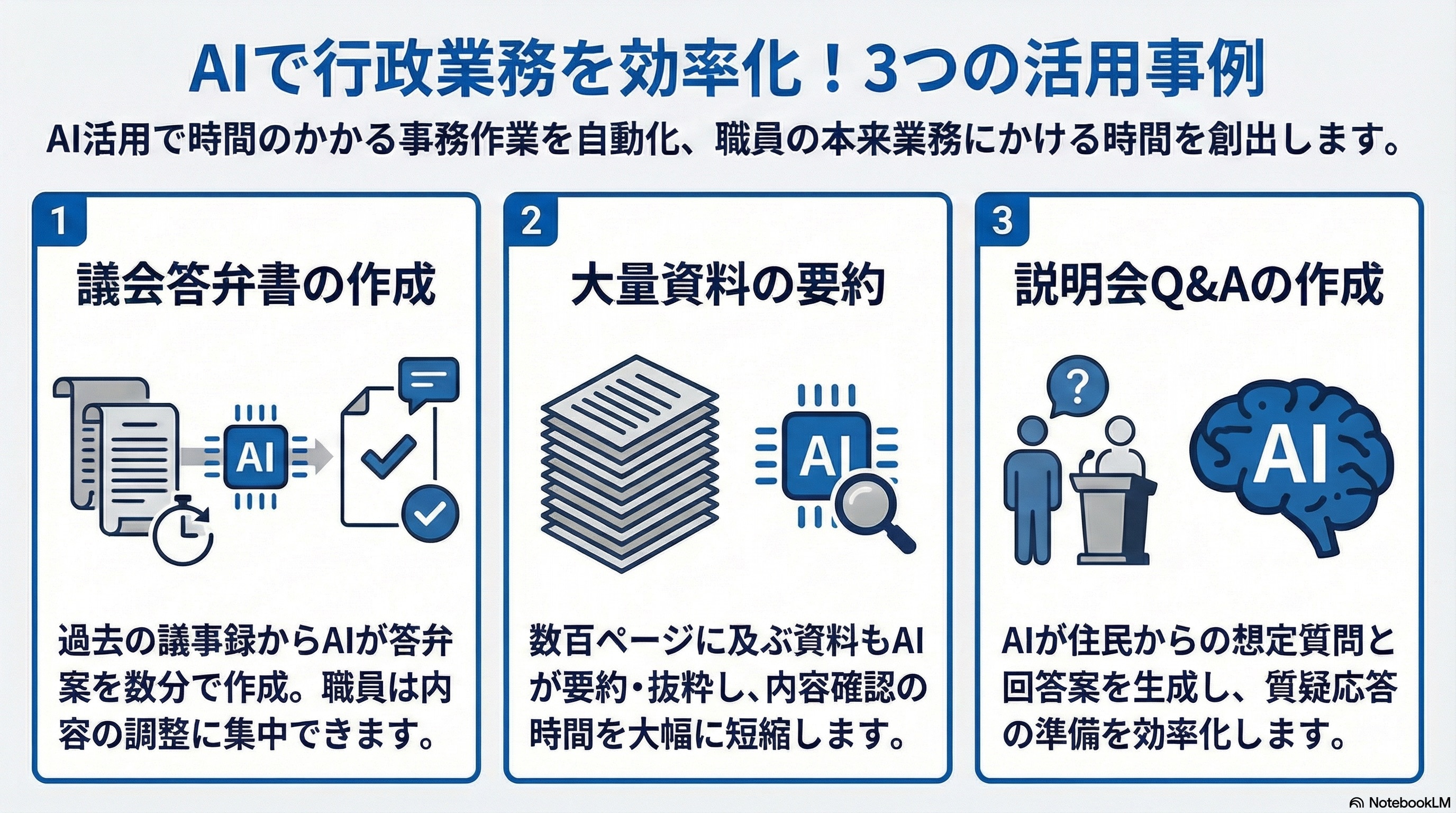 AIで行政業務を効率化！3つの活用事例

AI活用で時間のかかる事務作業を自動化、職員の本来業務にかける時間を創出します。

1

議会答弁書の作成

AI

過去の議事録からAIが答弁案を数分で作成。職員は内容の調整に集中できます。

2

大量資料の要約

AI

数百ページに及ぶ資料もAIが要約・抜粋し、内容確認の時間を大幅に短縮します。

3

説明会Q&Aの作成

?

AI

AIが住民からの想定質問と回答案を生成し、質疑応答の準備を効率化します。

NotebookLM