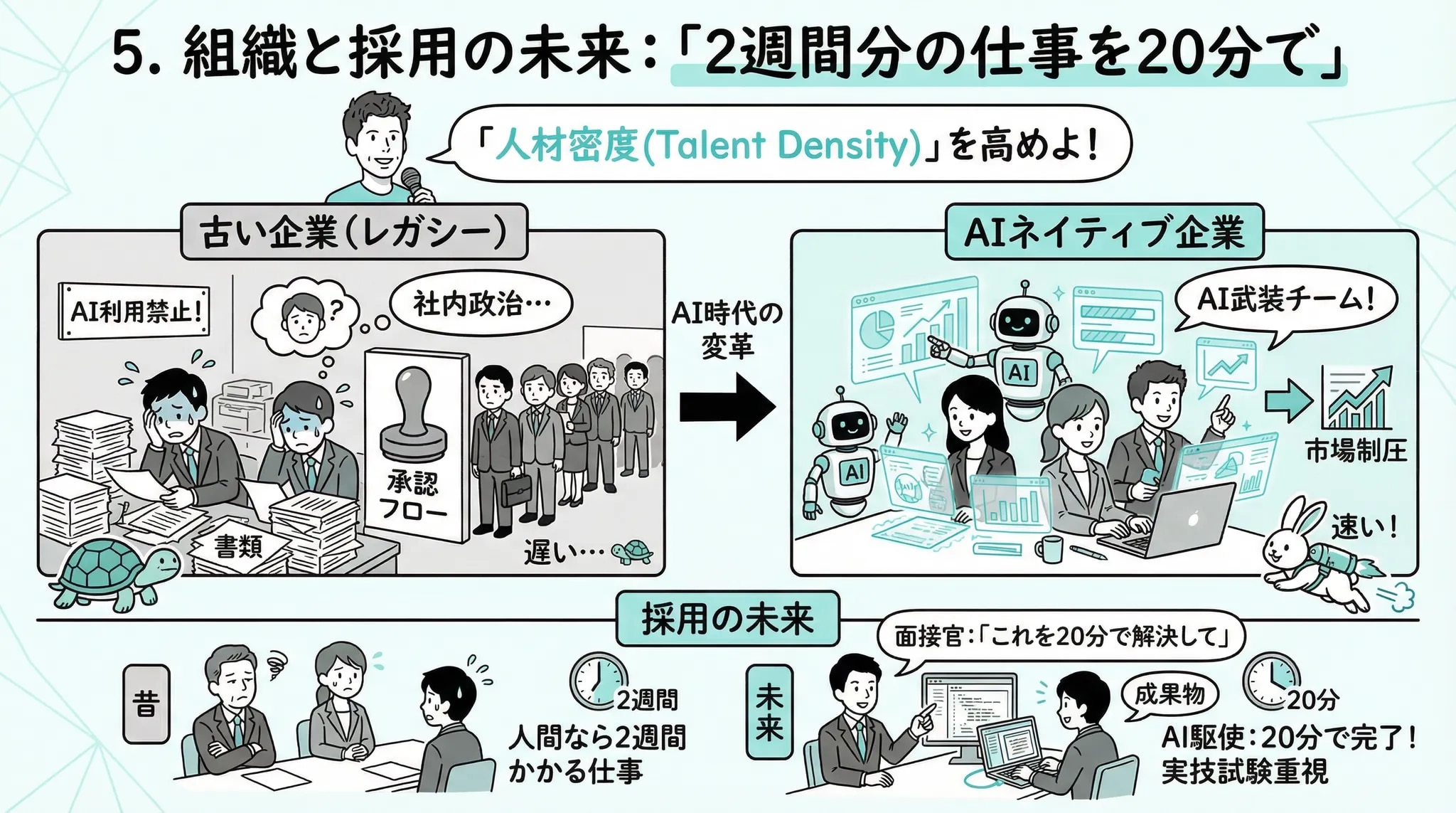 5. 組織と採用の未来：「2週間分の仕事を20分で」

「人材密度(Talent Density)」を高めよ！

古い企業(レガシー)

AI利用禁止！

?

社内政治…

承認フロー

書類

遅い…

AI時代の変革

AIネイティブ企業

AI武装チーム！

AI

AI

市場制圧

速い！

採用の未来

昔

2週間

人間なら2週間かかる仕事

未来

面接官：「これを20分で解決して」

成果物

20分

AI駆使：20分で完了！
実技試験重視