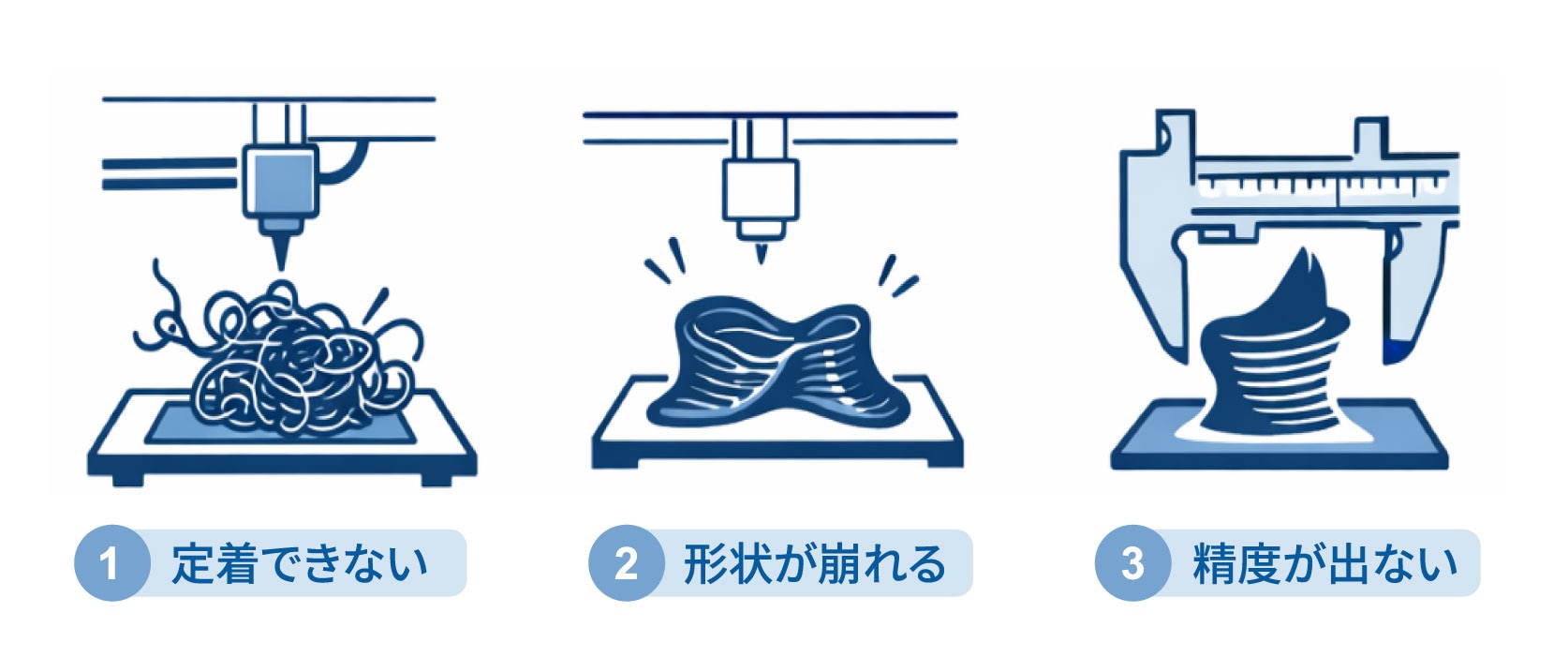 1 定着できない

2 形状が崩れる

3 精度が出ない