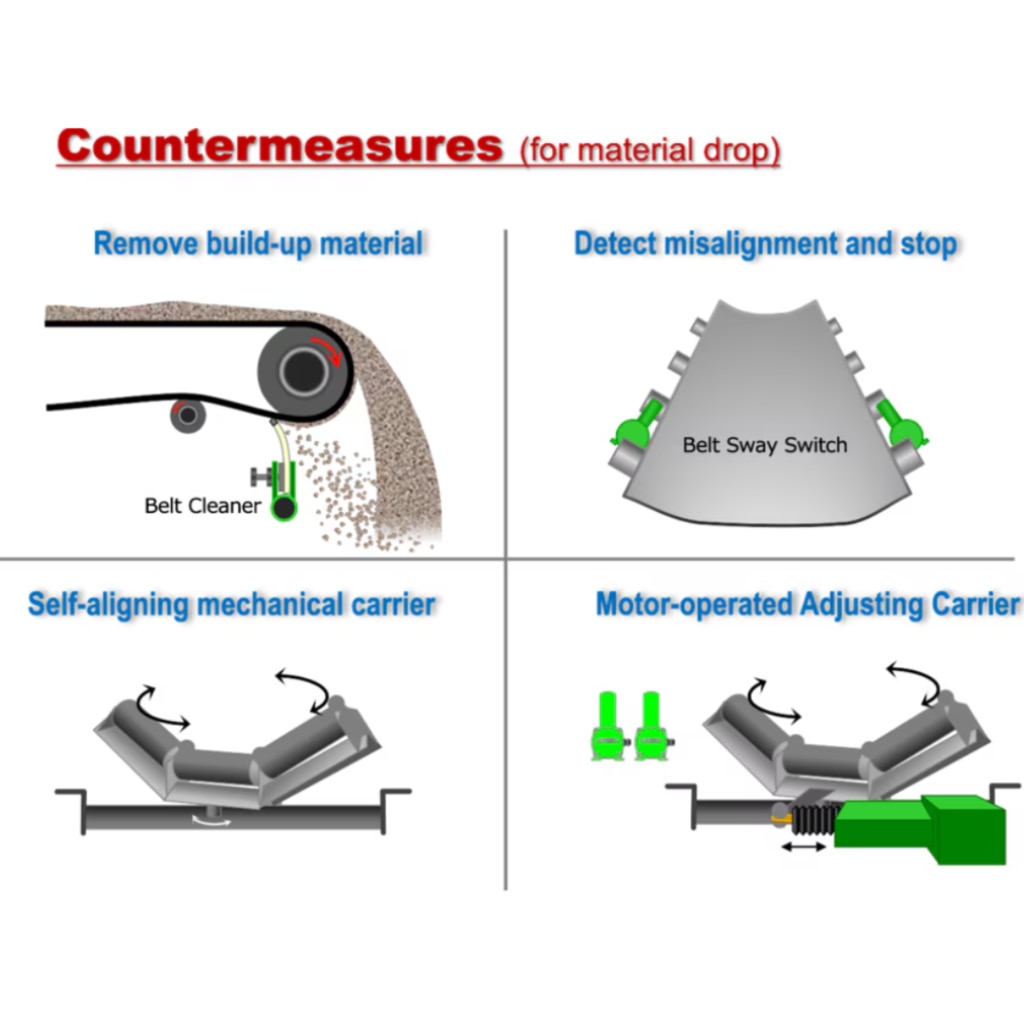 Countermeasures (for material drop)

Remove build-up material

Belt Cleaner

Detect misalignment and stop

Belt Sway Switch

Self-aligning mechanical carrier

Motor-operated Adjusting Carrier