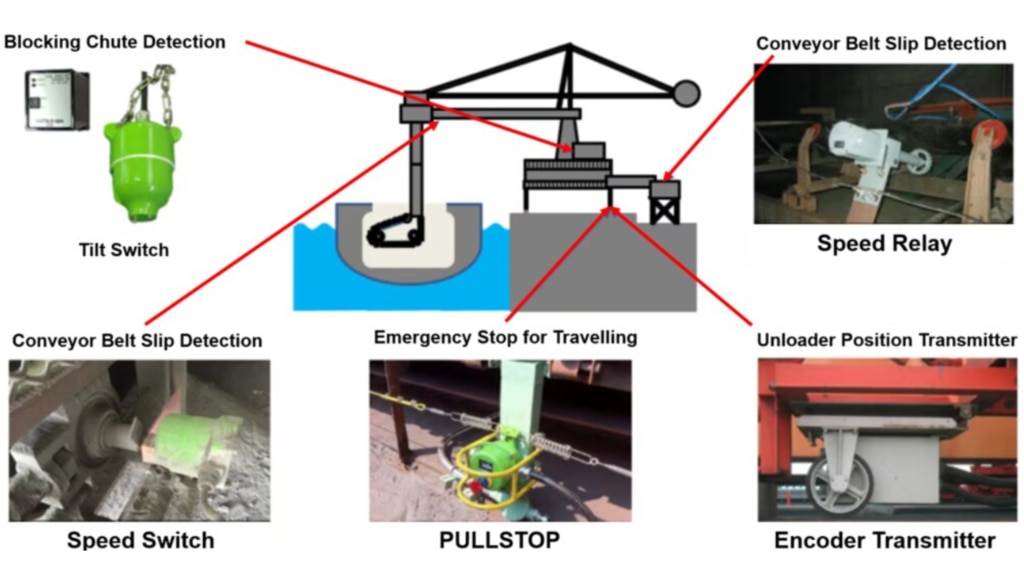 Blocking Chute Detection

Tilt Switch

Conveyor Belt Slip Detection

Speed Relay

Conveyor Belt Slip Detection

Speed Switch

Emergency Stop for Travelling

PULLSTOP

Unloader Position Transmitter

Encoder Transmitter