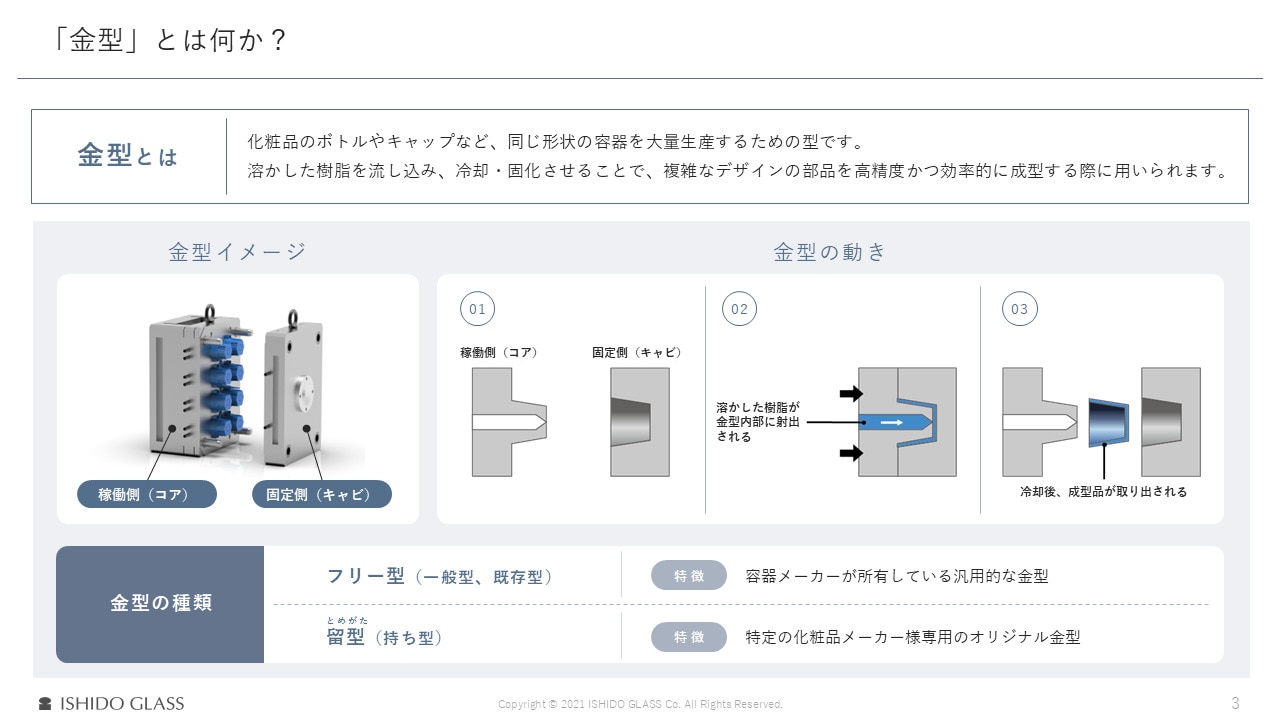 「金型」とは何か？

金型とは

化粧品のボトルやキャップなど、同じ形状の容器を大量生産するための型です。
溶かした樹脂を流し込み、冷却・固化させることで、複雑なデザインの部品を高精度かつ効率的に成型する際に用いられます。

金型イメージ

稼働側（コア）

固定側（キャビ）

金型の動き

01

稼働側（コア）

固定側（キャビ）

02

溶かした樹脂が金型内部に射出される

03

冷却後、成型品が取り出される

金型の種類

フリー型（一般型、既存型）

特徴

容器メーカーが所有している汎用的な金型

とめがた
留型（持ち型）

特徴

特定の化粧品メーカー様専用のオリジナル金型

ISHIDO GLASS

Copyright © 2021 ISHIDO GLASS Co. All Rights Reserved.

3