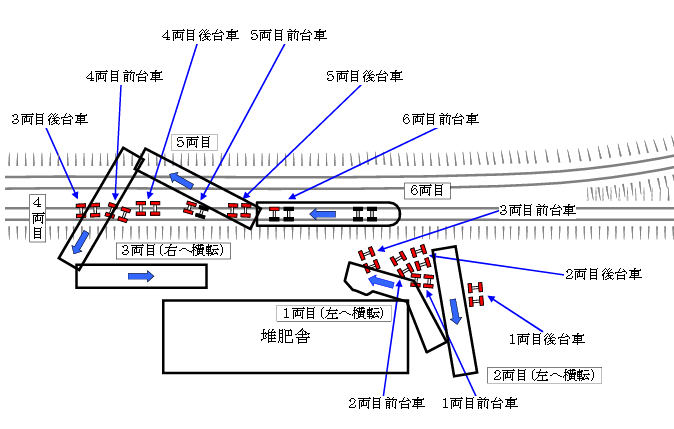 4両目後台車
5両目前台車
4両目前台車
5両目後台車
3両目後台車
6両目前台車
5両目
6両目
4両目
3両目前台車
3両目(右へ横転)
2両目後台車
1両目(左へ横転)
堆肥舎
1両目後台車
2両目(左へ横転)
2両目前台車
1両目前台車