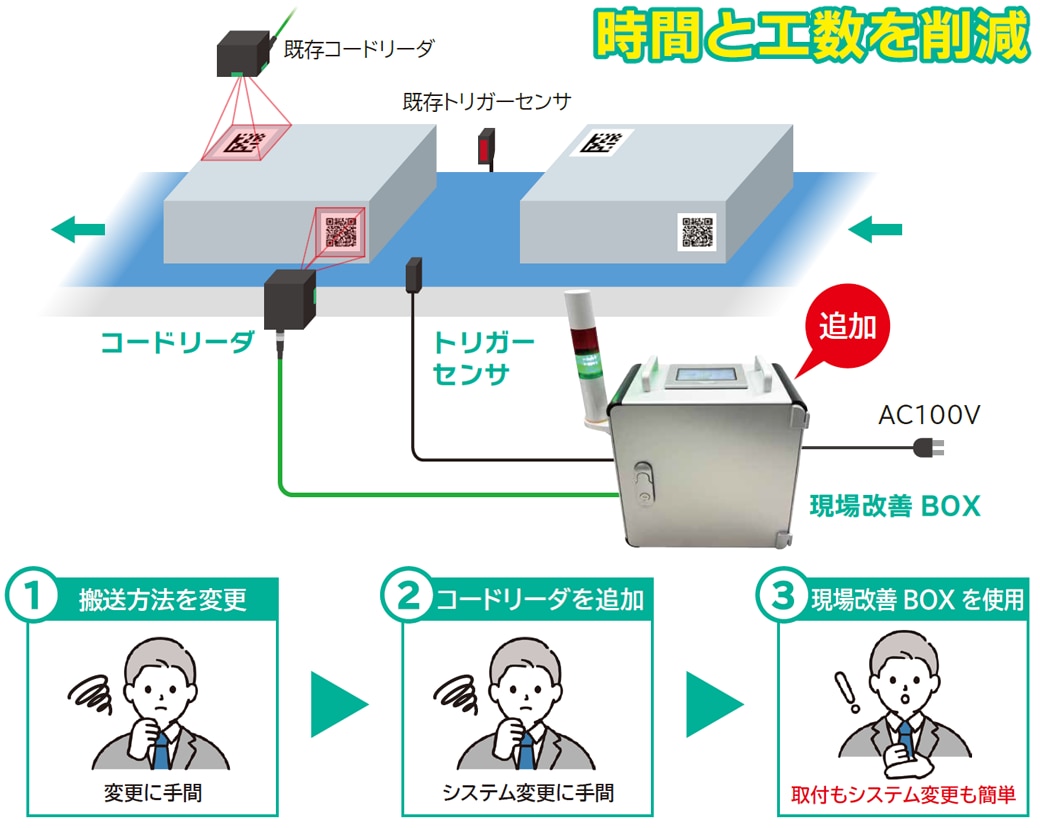 時間と工数を削減

既存コードリーダ

既存トリガーセンサ

コードリーダ

トリガーセンサ

追加

AC100V

現場改善 BOX

1 搬送方法を変更

変更に手間

2 コードリーダを追加

システム変更に手間

3 現場改善 BOX を使用

取付もシステム変更も簡単