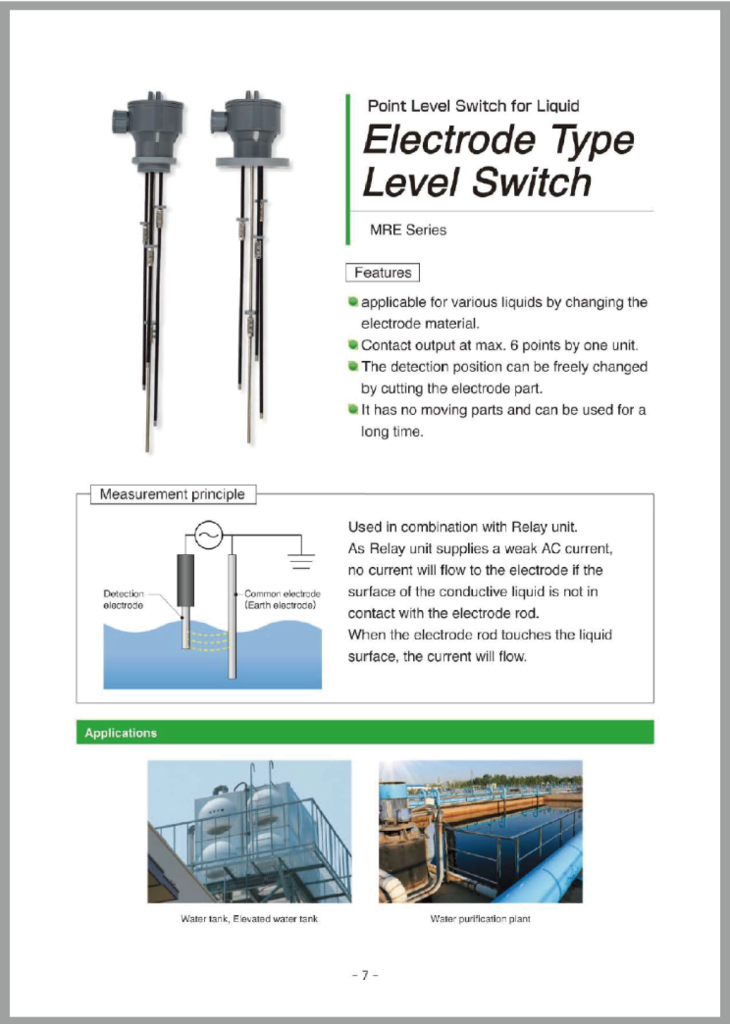 Point Level Switch for Liquid
Electrode Type Level Switch

MRE Series

Features

applicable for various liquids by changing the electrode material.
Contact output at max. 6 points by one unit.
The detection position can be freely changed by cutting the electrode part.
It has no moving parts and can be used for a long time.

Measurement principle

Detection electrode
Common electrode (Earth electrode)

Used in combination with Relay unit.
As Relay unit supplies a weak AC current, no current will flow to the electrode if the surface of the conductive liquid is not in contact with the electrode rod.
When the electrode rod touches the liquid surface, the current will flow.

Applications

Water tank, Elevated water tank

Water purification plant

- 7 -