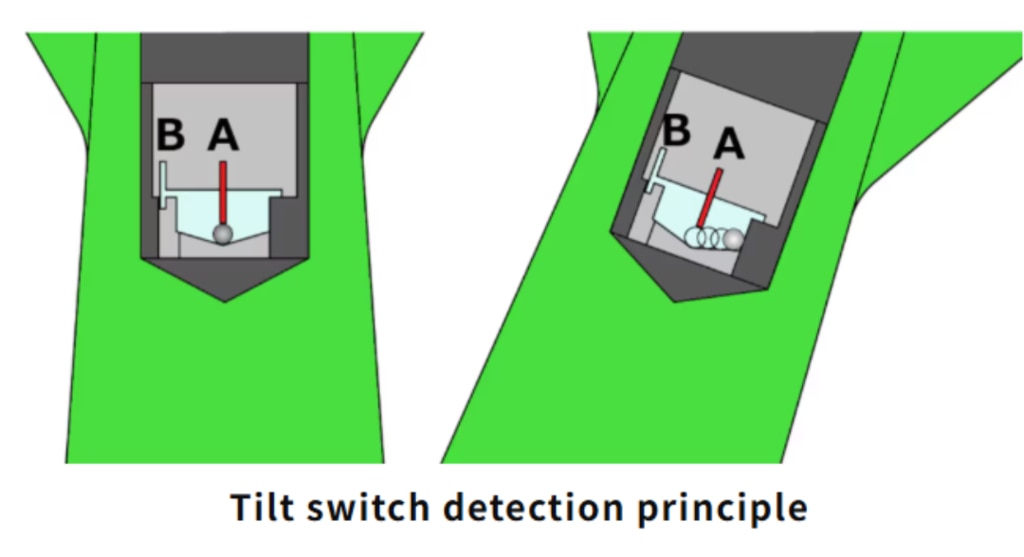 B A

B A

Tilt switch detection principle