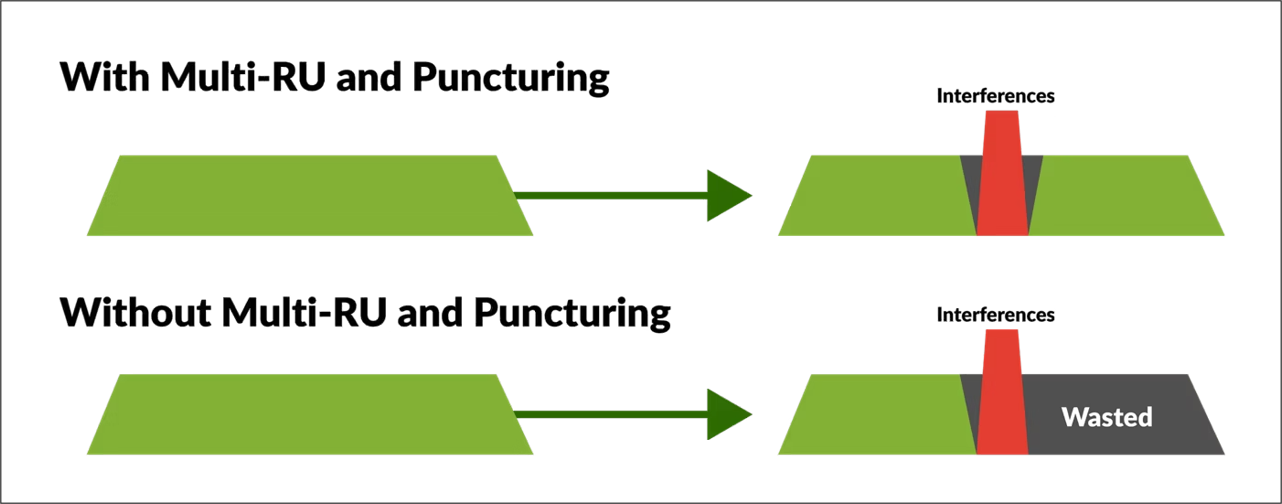 With Multi-RU and Puncturing

Interferences

Without Multi-RU and Puncturing

Interferences

Wasted