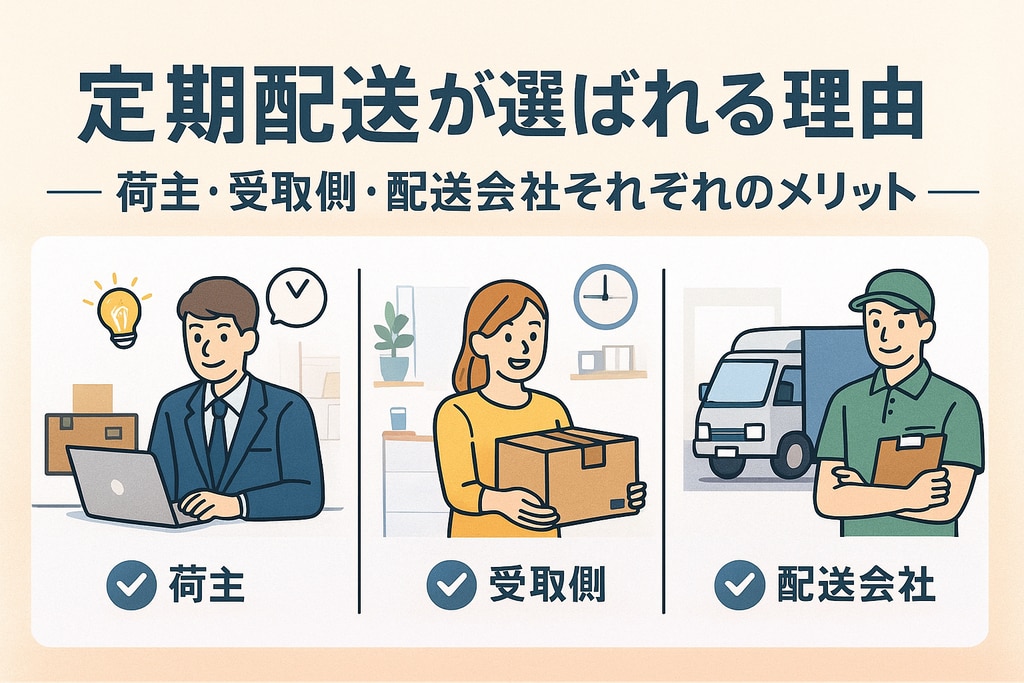 定期配送が選ばれる理由

— 荷主・受取側・配送会社それぞれのメリット —

荷主

受取側

配送会社