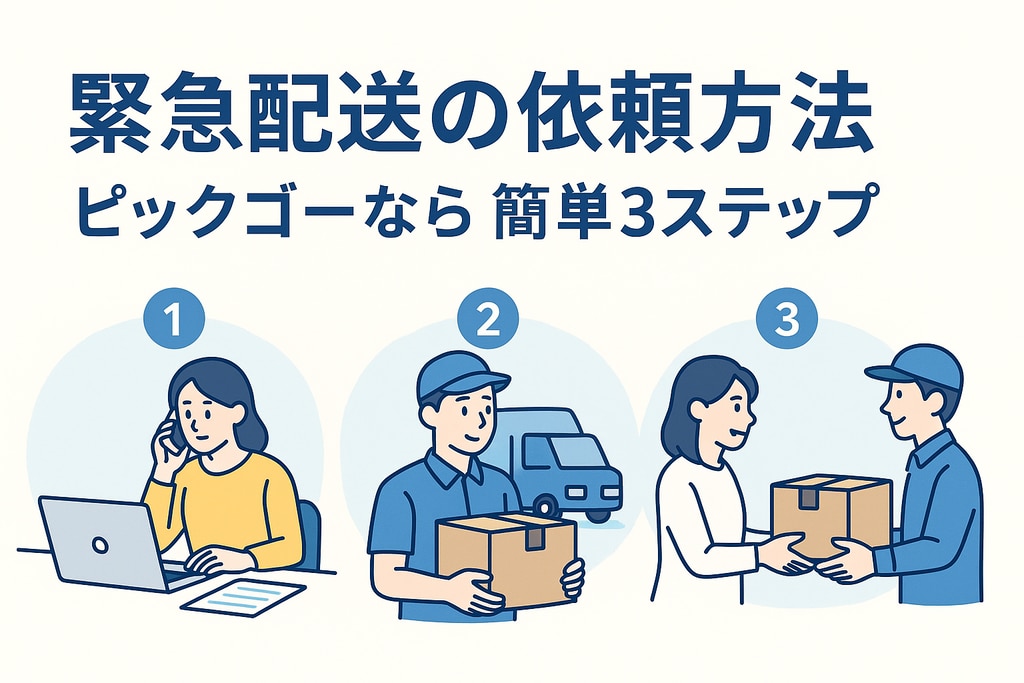 緊急配送の依頼方法
ピックゴーなら 簡単3ステップ

1

2

3