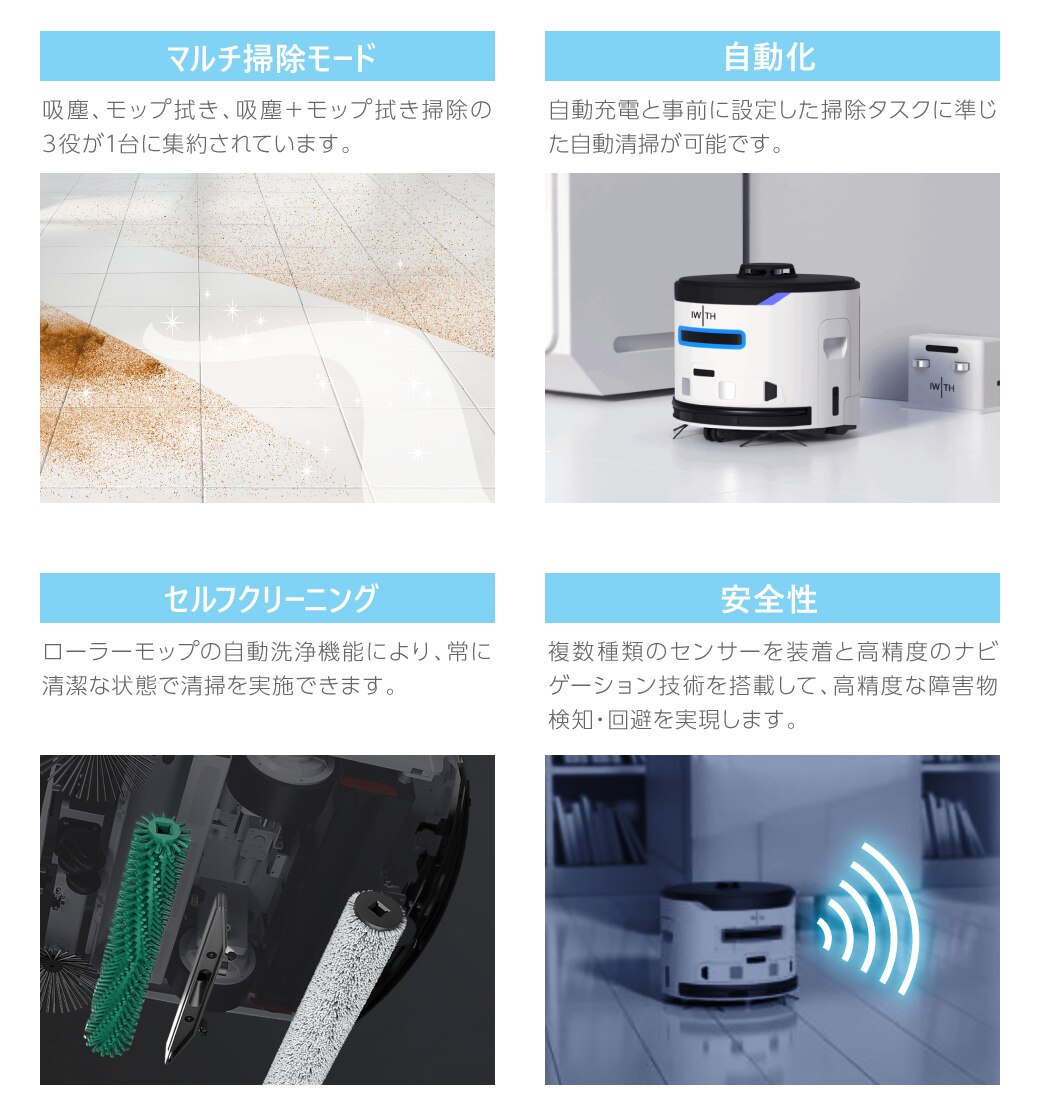 マルチ掃除モード

吸塵、モップ拭き、吸塵＋モップ拭き掃除の3役が1台に集約されています。

自動化

自動充電と事前に設定した掃除タスクに準じた自動清掃が可能です。

IW|TH

IW|TH

セルフクリーニング

ローラーモップの自動洗浄機能により、常に清潔な状態で清掃を実施できます。

安全性

複数種類のセンサーを装着と高精度のナビゲーション技術を搭載して、高精度な障害物検知・回避を実現します。