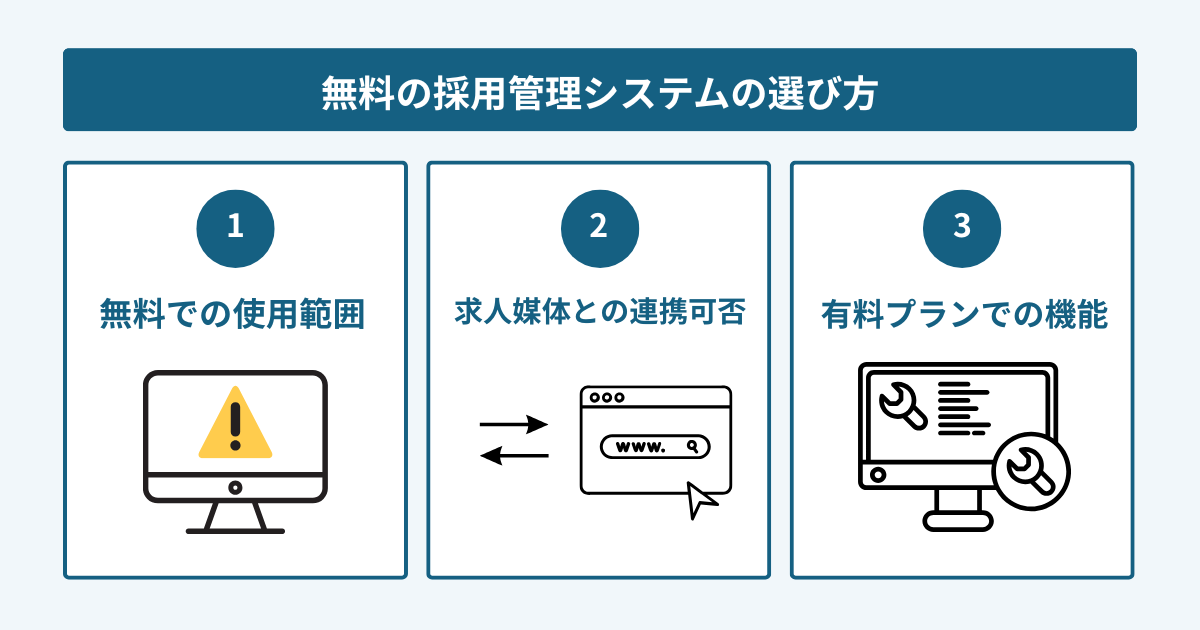 無料の採用管理システムの選び方

1

無料での使用範囲

2

求人媒体との連携可否

www.

3

有料プランでの機能