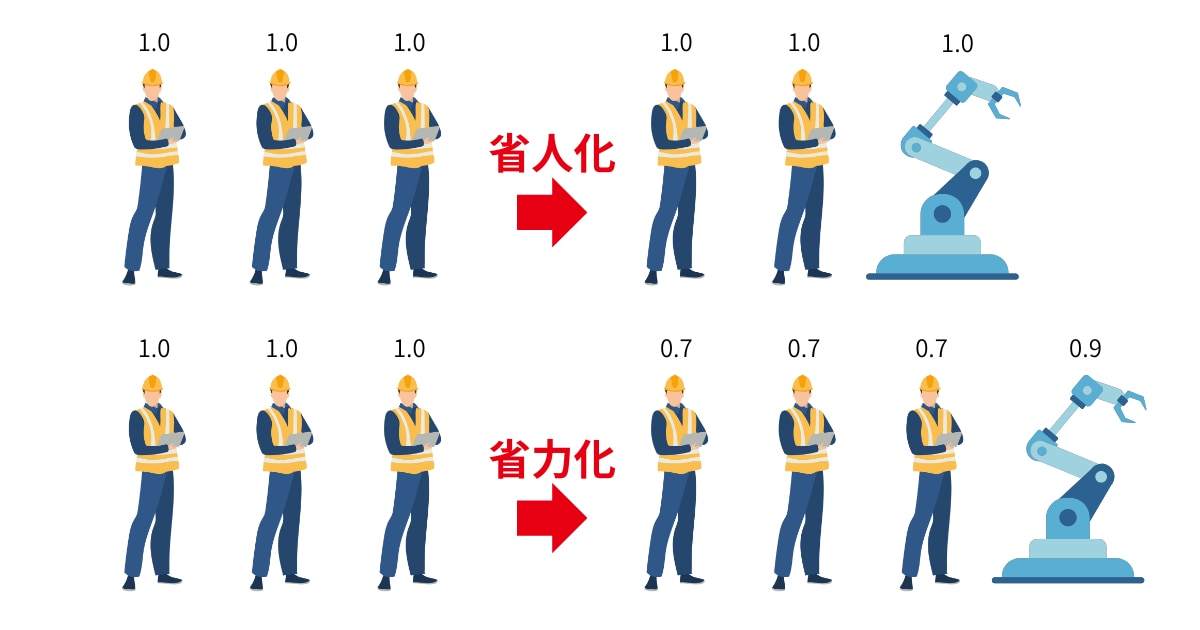 1.0 1.0 1.0

省人化

1.0 1.0 1.0

1.0 1.0 1.0

省力化

0.7 0.7 0.7 0.9