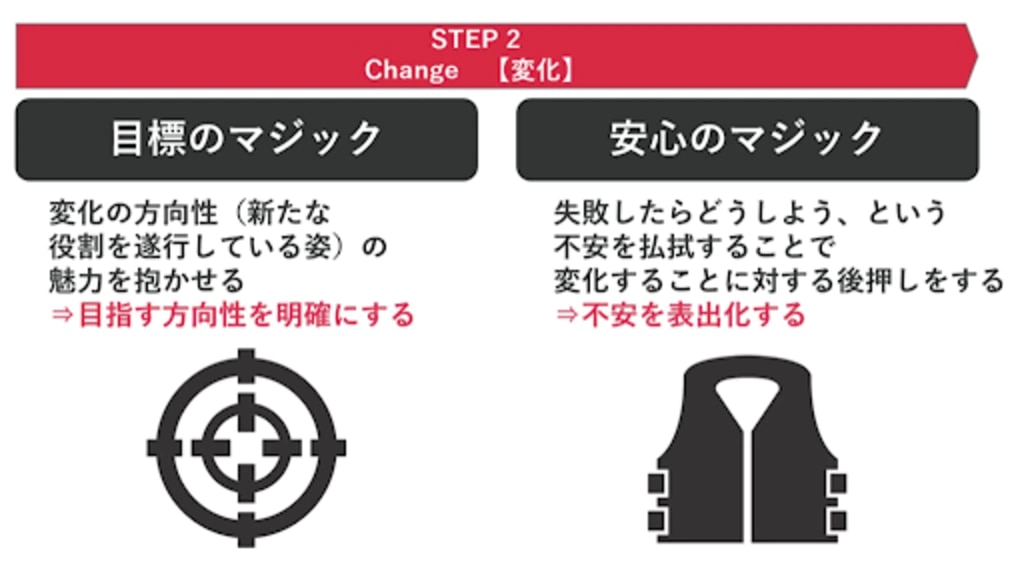 STEP 2
Change 【変化】

目標のマジック

変化の方向性（新たな役割を遂行している姿）の魅力を抱かせる
⇒目指す方向性を明確にする

安心のマジック

失敗したらどうしよう、という不安を払拭することで変化することに対する後押しをする
⇒不安を表出化する