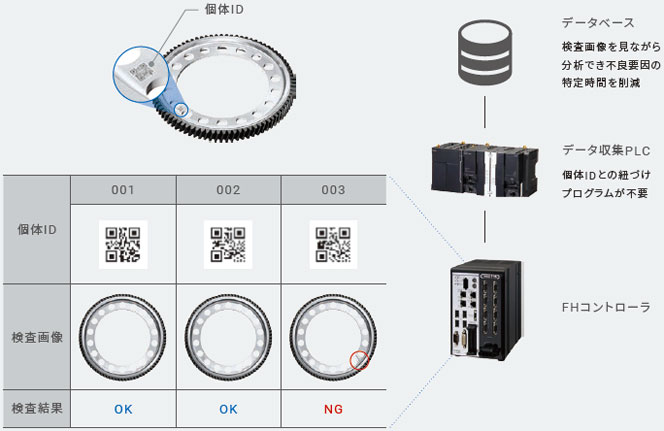 個体ID

|  | 001 | 002 | 003 |
|---|---|---|---|
| 個体ID |  |  |  |
| 検査画像 |  |  |  |
| 検査結果 | OK | OK | NG |

データベース

検査画像を見ながら分析でき不良要因の特定時間を削減

データ収集PLC

個体IDとの紐づけプログラムが不要

FHコントローラ