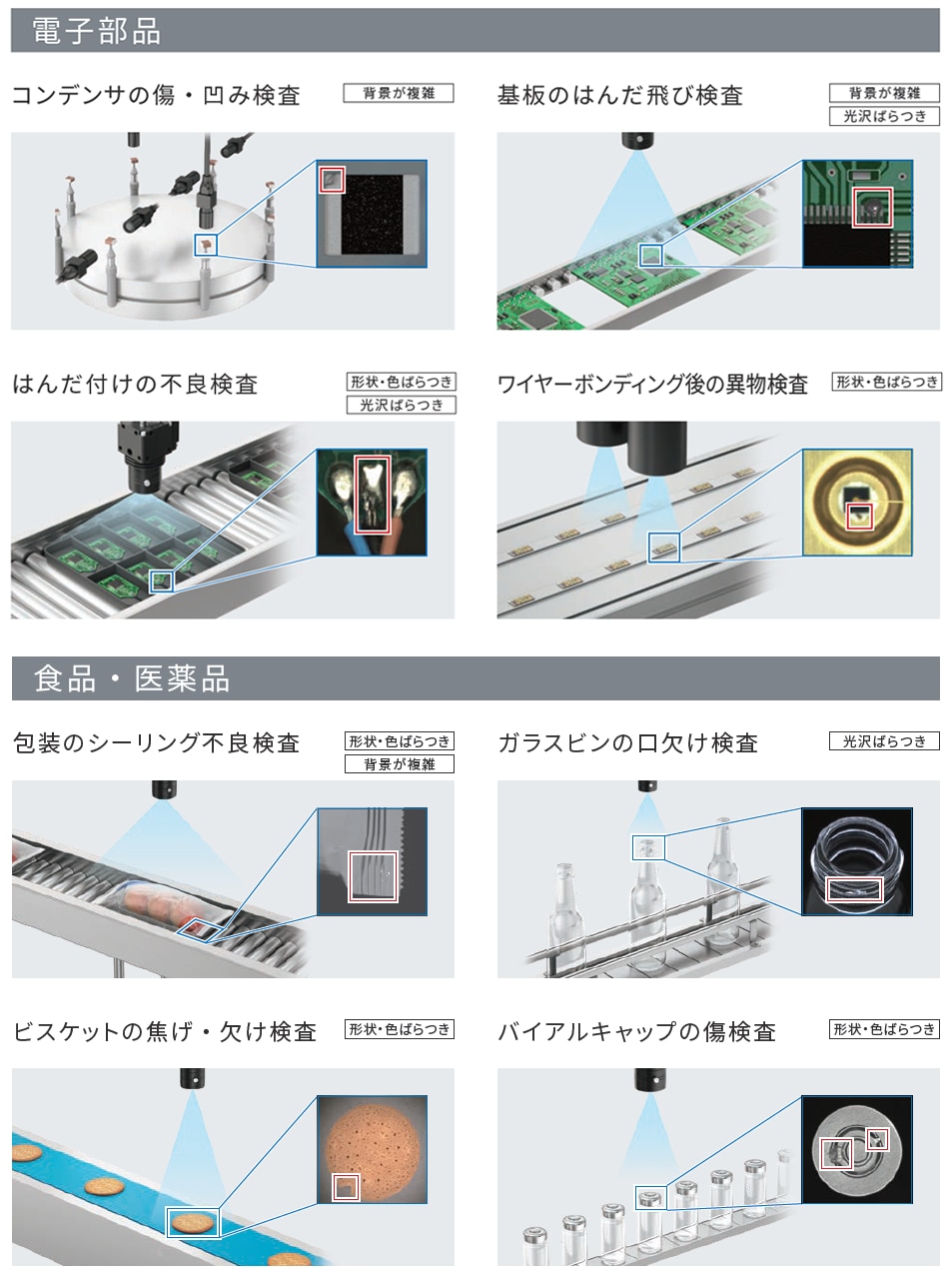 電子部品

コンデンサの傷・凹み検査
背景が複雑

基板のはんだ飛び検査
背景が複雑
光沢ばらつき

はんだ付けの不良検査
形状・色ばらつき
光沢ばらつき

ワイヤーボンディング後の異物検査
形状・色ばらつき

食品・医薬品

包装のシーリング不良検査
形状・色ばらつき
背景が複雑

ガラスビンの口欠け検査
光沢ばらつき

ビスケットの焦げ・欠け検査
形状・色ばらつき

バイアルキャップの傷検査
形状・色ばらつき