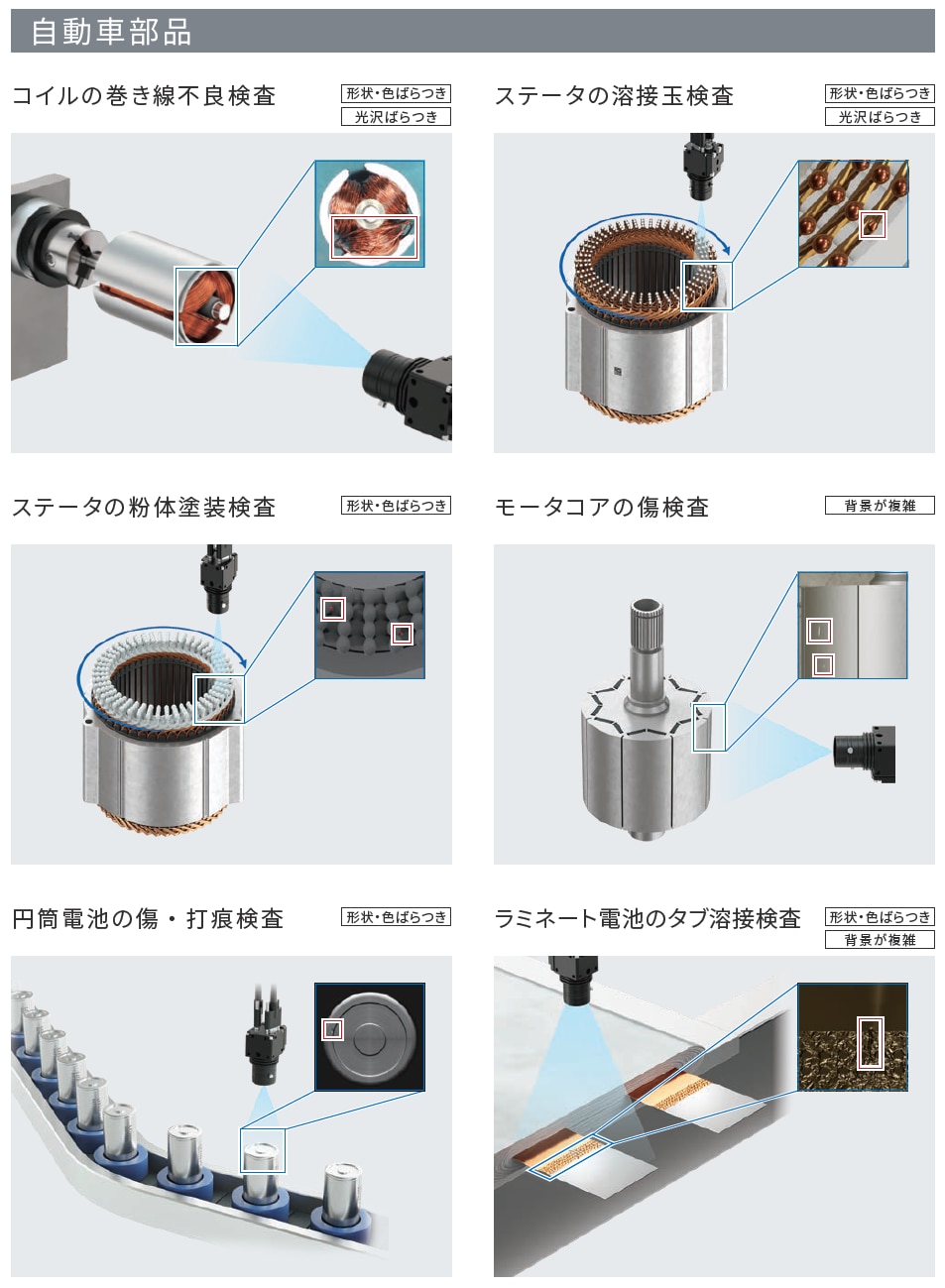 自動車部品

コイルの巻き線不良検査

形状・色ばらつき

光沢ばらつき

ステータの溶接玉検査

形状・色ばらつき

光沢ばらつき

ステータの粉体塗装検査

形状・色ばらつき

モータコアの傷検査

背景が複雑

円筒電池の傷・打痕検査

形状・色ばらつき

ラミネート電池のタブ溶接検査

形状・色ばらつき

背景が複雑