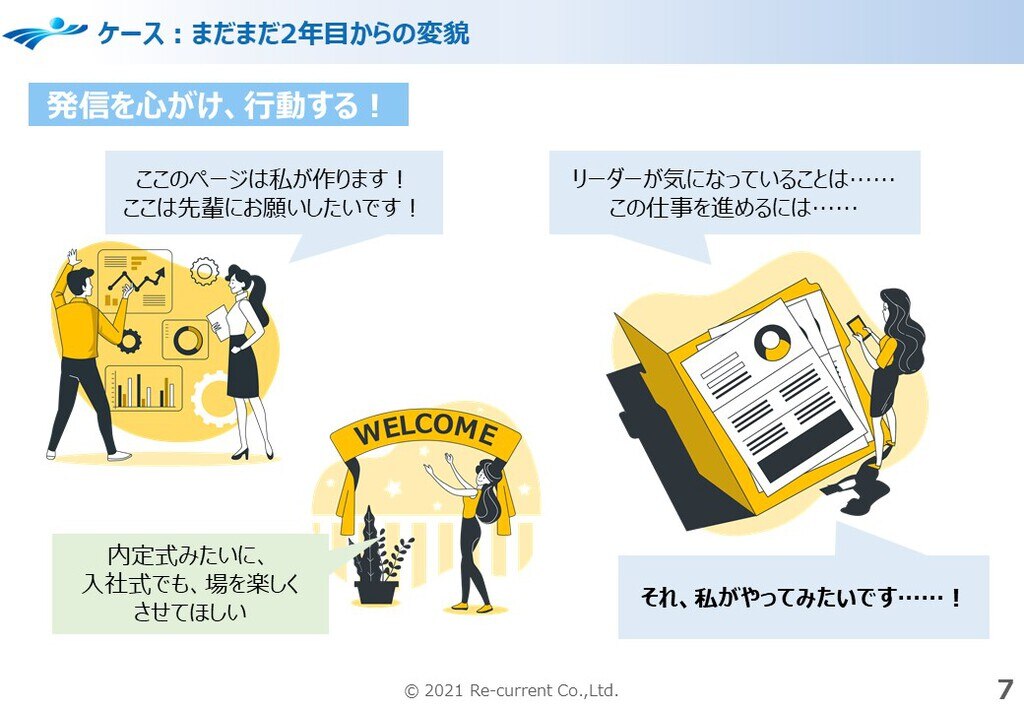 ケース：まだまだ2年目からの変貌

発信を心がけ、行動する！

ここのページは私が作ります！
ここは先輩にお願いしたいです！

リーダーが気になっていることは……
この仕事を進めるには……

WELCOME

内定式みたいに、
入社式でも、場を楽しく
させてほしい

それ、私がやってみたいです……！

© 2021 Re-current Co.,Ltd.

7