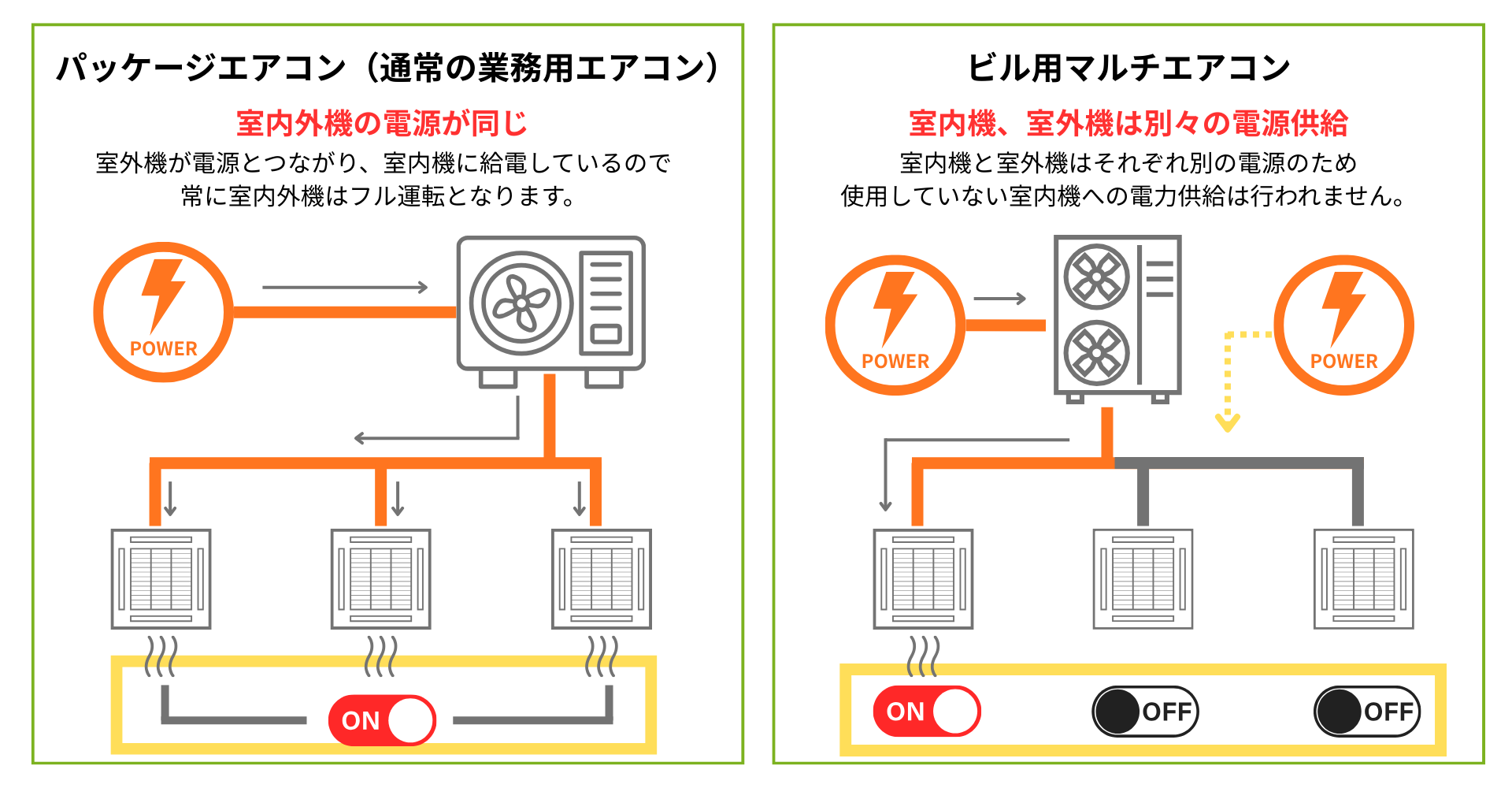 パッケージエアコン（通常の業務用エアコン）

室内外機の電源が同じ

室外機が電源とつながり、室内機に給電しているので常に室内外機はフル運転となります。

POWER

ON

ビル用マルチエアコン

室内機、室外機は別々の電源供給

室内機と室外機はそれぞれ別の電源のため使用していない室内機への電力供給は行われません。

POWER

POWER

ON

OFF

OFF