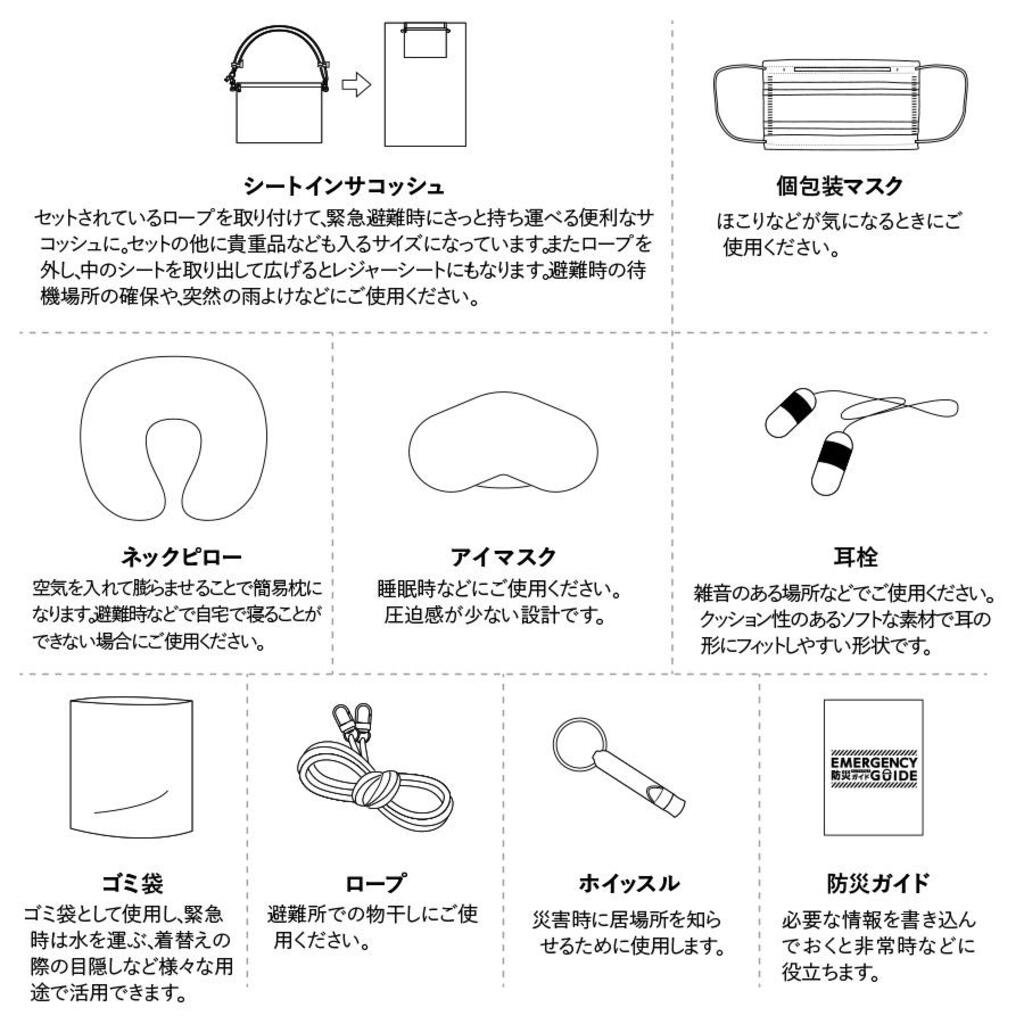 シートインサコッシュ

セットされているロープを取り付けて、緊急避難時にさっと持ち運べる便利なサコッシュに。セットの他に貴重品なども入るサイズになっています。またロープを外し、中のシートを取り出して広げるとレジャーシートにもなります。避難時の待機場所の確保や、突然の雨よけなどにご使用ください。

個包装マスク

ほこりなどが気になるときにご使用ください。

ネックピロー

空気を入れて膨らませることで簡易枕になります。避難時などで自宅で寝ることができない場合にご使用ください。

アイマスク

睡眠時などにご使用ください。圧迫感が少ない設計です。

耳栓

雑音のある場所などでご使用ください。クッション性のあるソフトな素材で耳の形にフィットしやすい形状です。

ゴミ袋

ゴミ袋として使用し、緊急時は水を運ぶ、着替えの際の目隠しなど様々な用途で活用できます。

ロープ

避難所での物干しにご使用ください。

ホイッスル

災害時に居場所を知らせるために使用します。

EMERGENCY 防災ガイド GUIDE

防災ガイド

必要な情報を書き込んでおくと非常時などに役立ちます。