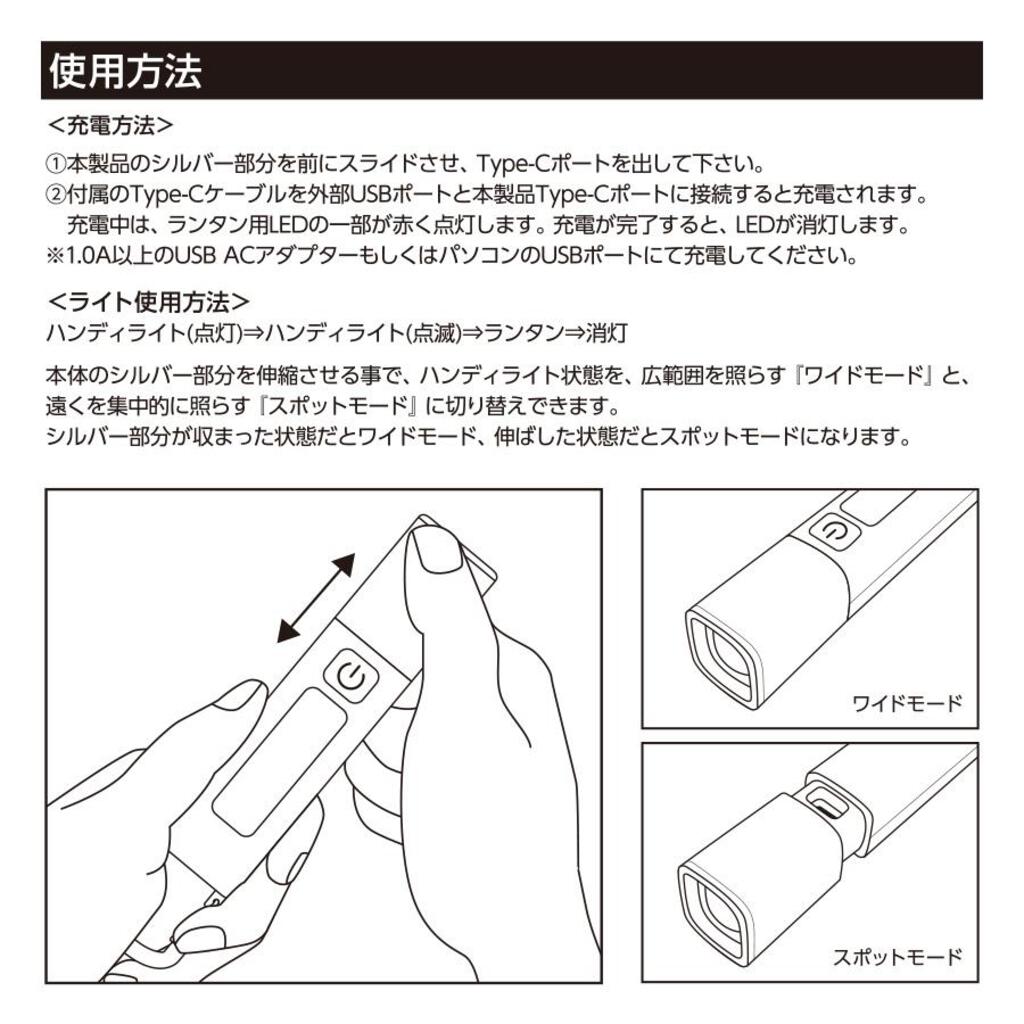 使用方法

<充電方法>

①本製品のシルバー部分を前にスライドさせ、Type-Cポートを出して下さい。
②付属のType-Cケーブルを外部USBポートと本製品Type-Cポートに接続すると充電されます。
充電中は、ランタン用LEDの一部が赤く点灯します。充電が完了すると、LEDが消灯します。
※1.0A以上のUSB ACアダプターもしくはパソコンのUSBポートにて充電してください。

<ライト使用方法>

ハンディライト(点灯)⇒ハンディライト(点滅)⇒ランタン⇒消灯

本体のシルバー部分を伸縮させる事で、ハンディライト状態を、広範囲を照らす『ワイドモード』と、遠くを集中的に照らす『スポットモード』に切り替えできます。
シルバー部分が収まった状態だとワイドモード、伸ばした状態だとスポットモードになります。

ワイドモード

スポットモード