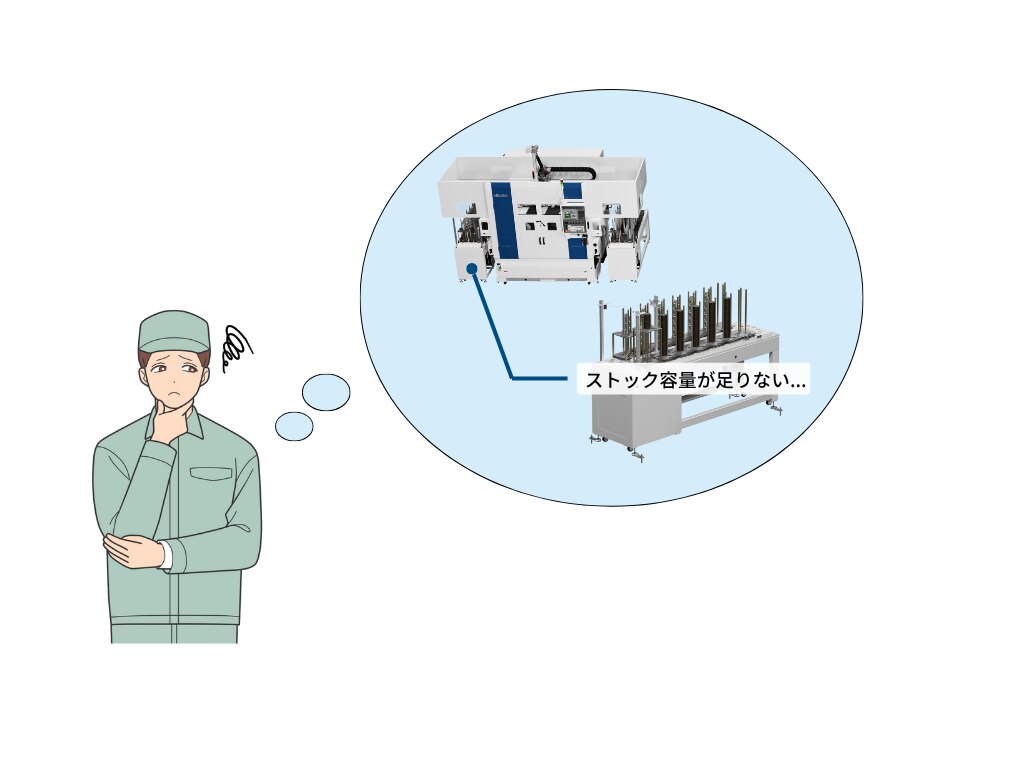 ストック容量が足りない…