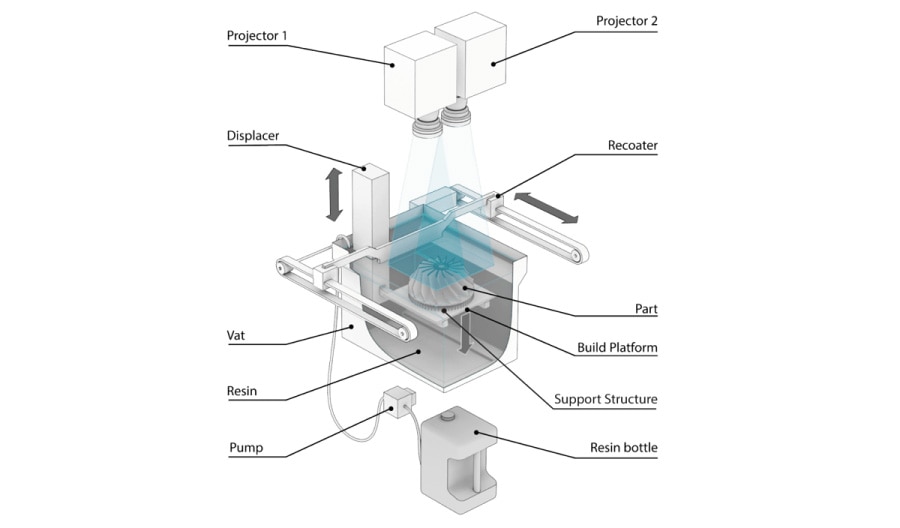 Projector 1
Projector 2
Displacer
Recoater
Part
Vat
Build Platform
Resin
Support Structure
Pump
Resin bottle