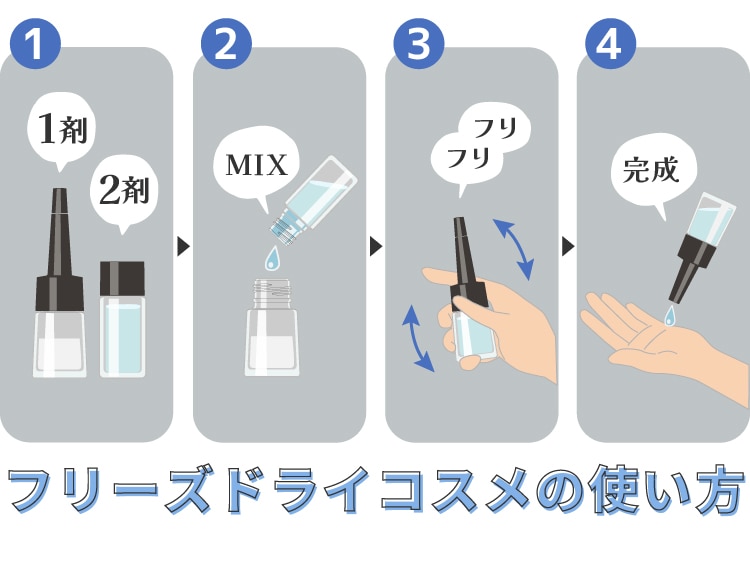 1

1剤

2剤

2

MIX

3

フリ
フリ

4

完成

フリーズドライコスメの使い方