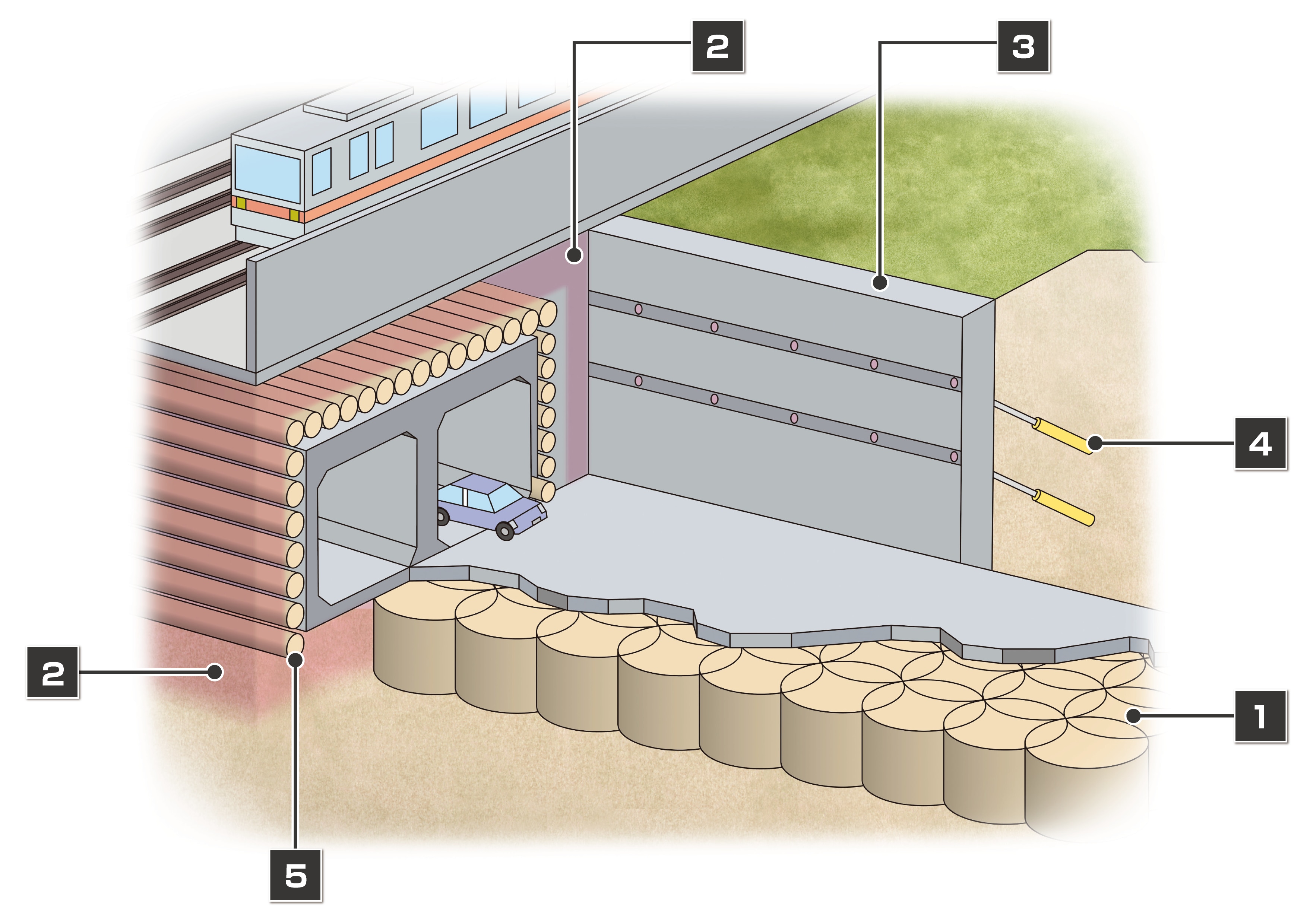 2
3
4
2
1
5