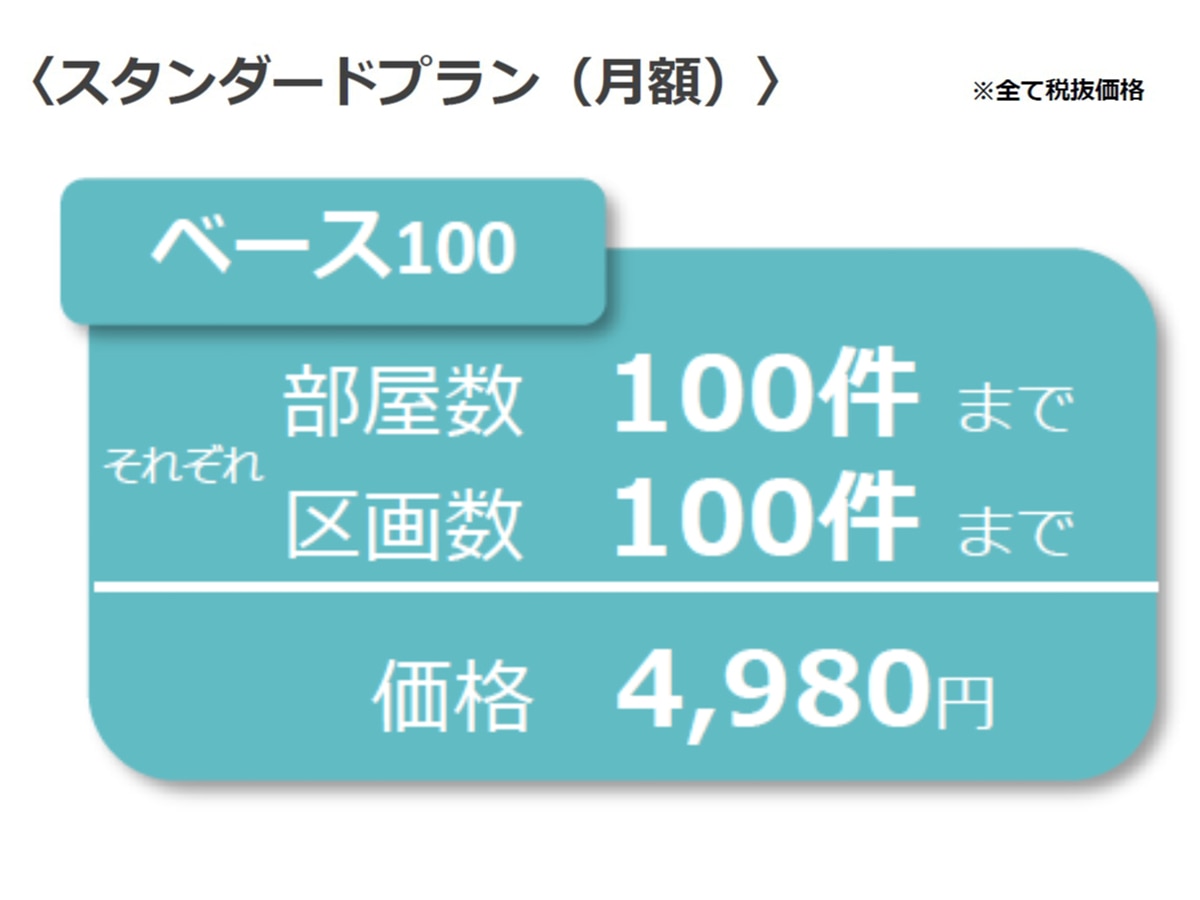 〈スタンダードプラン（月額）〉

※全て税抜価格

ベース100

それぞれ

部屋数 100件 まで

区画数 100件 まで

価格 4,980円