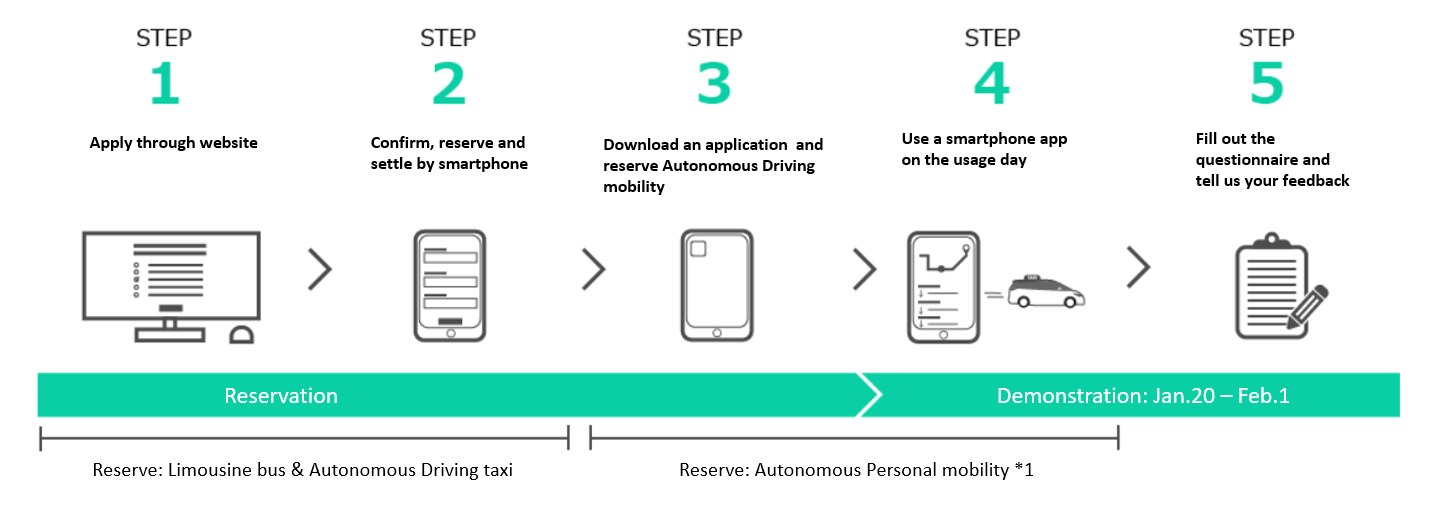 STEP
1
Apply through website

STEP
2
Confirm, reserve and settle by smartphone

STEP
3
Download an application and reserve Autonomous Driving mobility

STEP
4
Use a smartphone app on the usage day

STEP
5
Fill out the questionnaire and tell us your feedback

Reservation

Demonstration: Jan.20 – Feb.1

Reserve: Limousine bus & Autonomous Driving taxi

Reserve: Autonomous Personal mobility *1