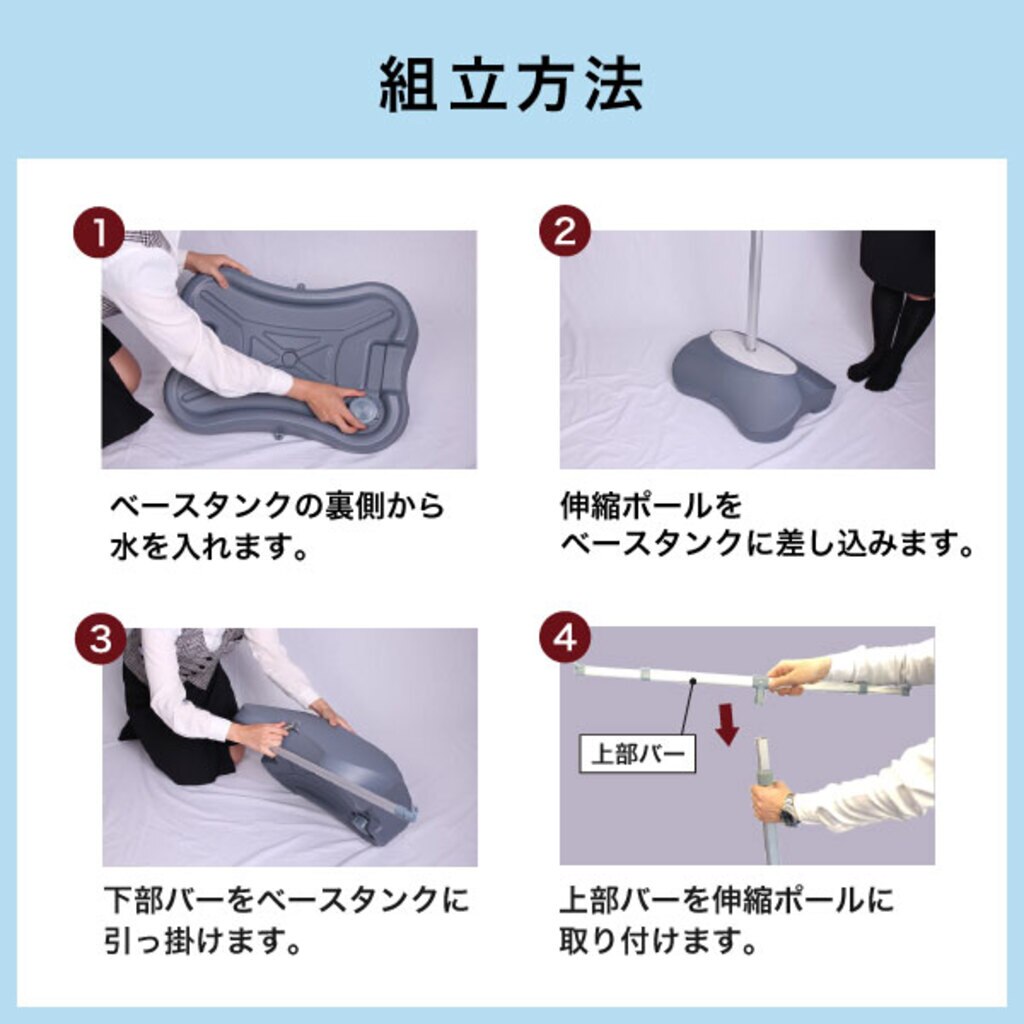 組立方法

1

ベースタンクの裏側から水を入れます。

2

伸縮ポールをベースタンクに差し込みます。

3

下部バーをベースタンクに引っ掛けます。

4

上部バー

上部バーを伸縮ポールに取り付けます。