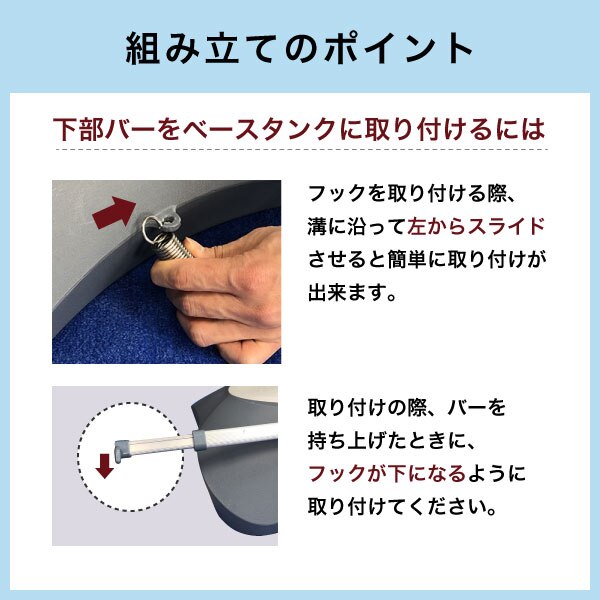 組み立てのポイント

下部バーをベースタンクに取り付けるには

フックを取り付ける際、溝に沿って左からスライドさせると簡単に取り付けが出来ます。

取り付けの際、バーを持ち上げたときに、フックが下になるように取り付けてください。