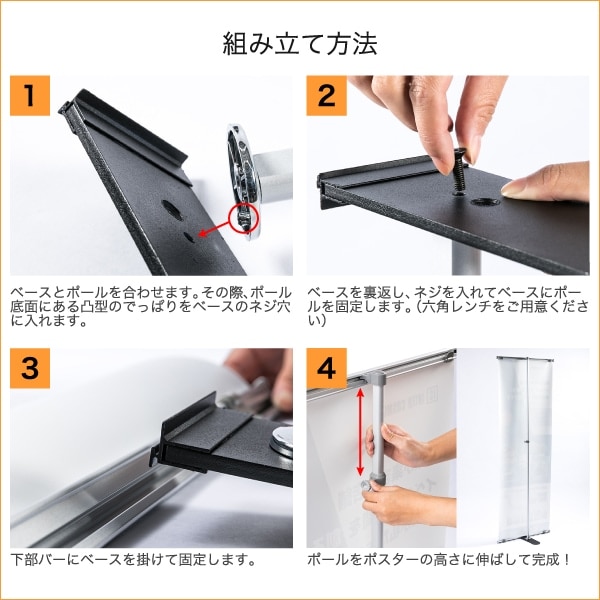 組み立て方法

1

ベースとポールを合わせます。その際、ポール底面にある凸型のでっぱりをベースのネジ穴に入れます。

2

ベースを裏返し、ネジを入れてベースにポールを固定します。（六角レンチをご用意ください）

3

下部バーにベースを掛けて固定します。

4

ポールをポスターの高さに伸ばして完成！