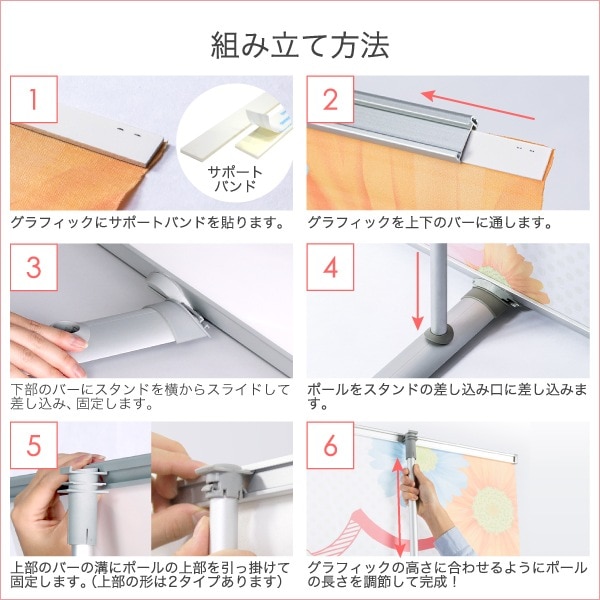 組み立て方法

1

サポートバンド

グラフィックにサポートバンドを貼ります。

2

グラフィックを上下のバーに通します。

3

下部のバーにスタンドを横からスライドして差し込み、固定します。

4

ポールをスタンドの差し込み口に差し込みます。

5

上部のバーの溝にポールの上部を引っ掛けて固定します。（上部の形は2タイプあります）

6

グラフィックの高さに合わせるようにポールの長さを調節して完成！