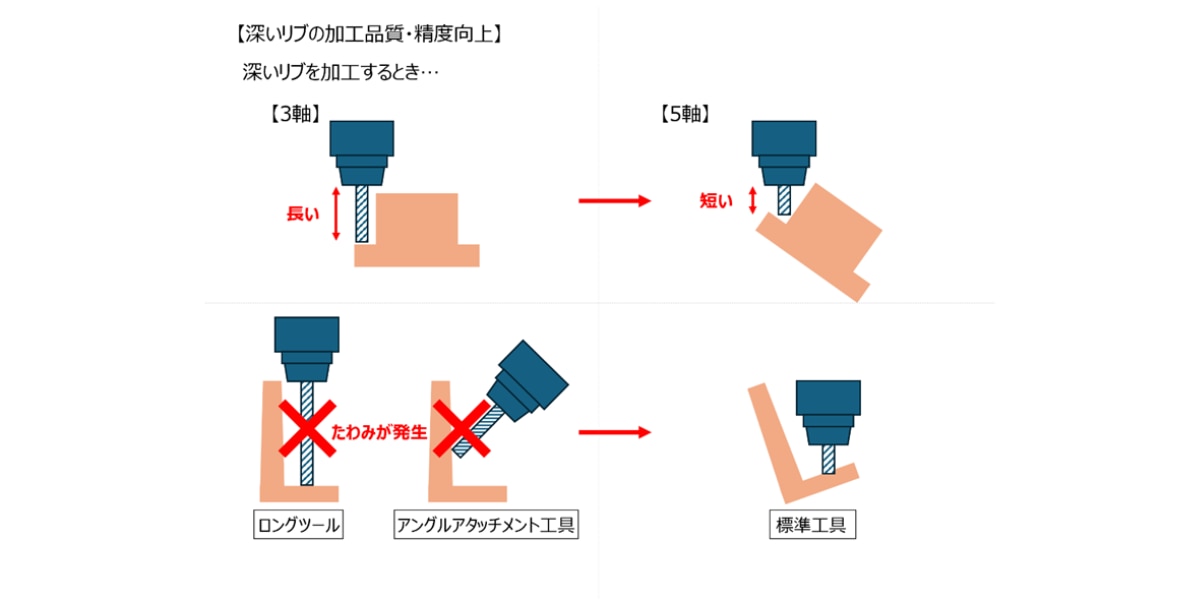 【深いリブの加工品質・精度向上】

深いリブを加工するとき…

【3軸】

長い

【5軸】

短い

たわみが発生

ロングツール

アングルアタッチメント工具

標準工具