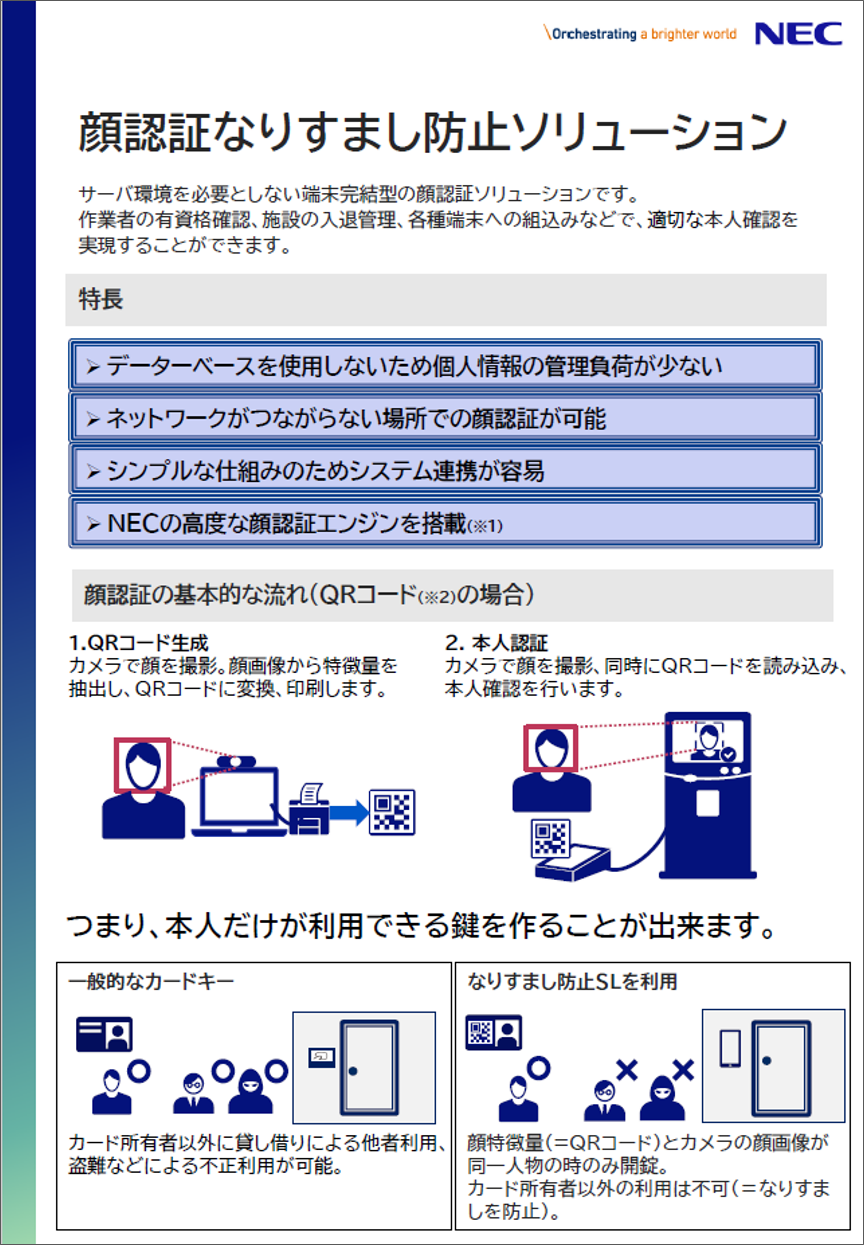 \Orchestrating a brighter world NEC

顔認証なりすまし防止ソリューション

サーバ環境を必要としない端末完結型の顔認証ソリューションです。
作業者の有資格確認、施設の入退管理、各種端末への組込みなどで、適切な本人確認を実現することができます。

特長

➢ データーベースを使用しないため個人情報の管理負荷が少ない

➢ ネットワークがつながらない場所での顔認証が可能

➢ シンプルな仕組みのためシステム連携が容易

➢ NECの高度な顔認証エンジンを搭載(※1)

顔認証の基本的な流れ(QRコード(※2)の場合)

1.QRコード生成
カメラで顔を撮影。顔画像から特徴量を抽出し、QRコードに変換、印刷します。

2. 本人認証
カメラで顔を撮影、同時にQRコードを読み込み、本人確認を行います。

つまり、本人だけが利用できる鍵を作ることが出来ます。

一般的なカードキー

カード所有者以外に貸し借りによる他者利用、盗難などによる不正利用が可能。

なりすまし防止SLを利用

顔特徴量(=QRコード)とカメラの顔画像が同一人物の時のみ開錠。
カード所有者以外の利用は不可(=なりすましを防止)。