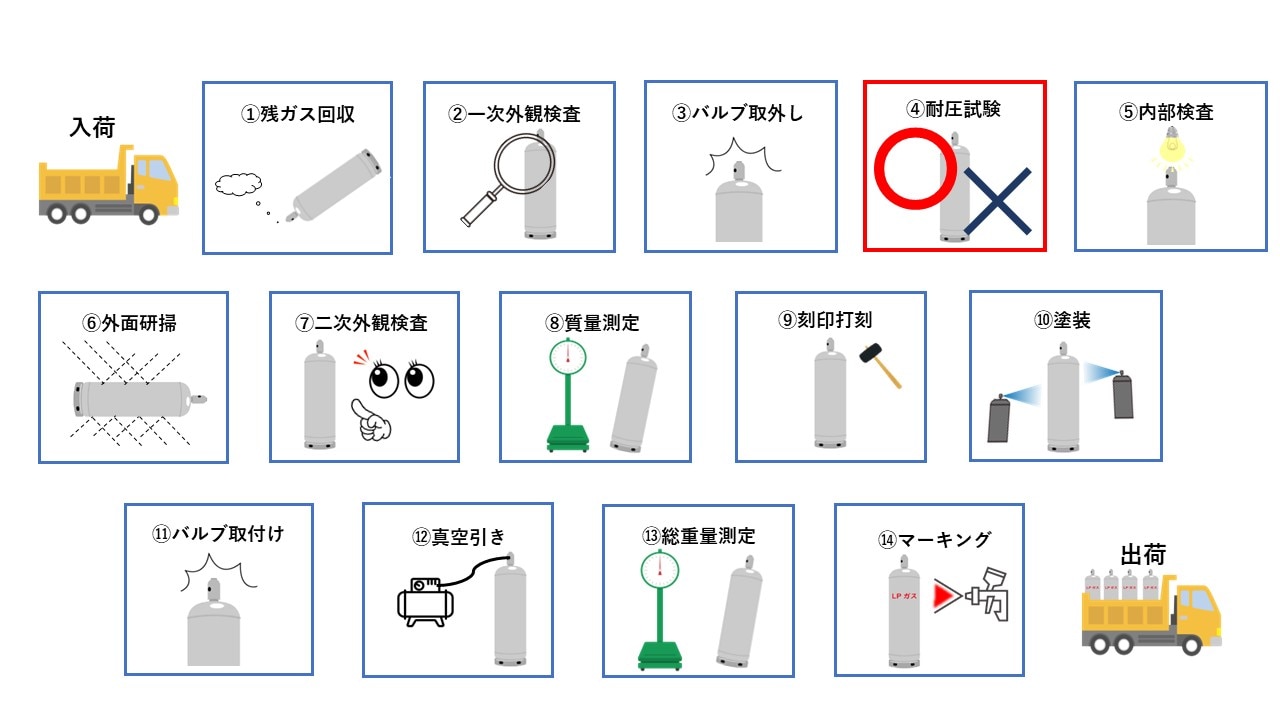 入荷

①残ガス回収

②一次外観検査

③バルブ取外し

④耐圧試験

⑤内部検査

⑥外面研掃

⑦二次外観検査

⑧質量測定

⑨刻印打刻

⑩塗装

⑪バルブ取付け

⑫真空引き

⑬総重量測定

⑭マーキング

LPガス

出荷