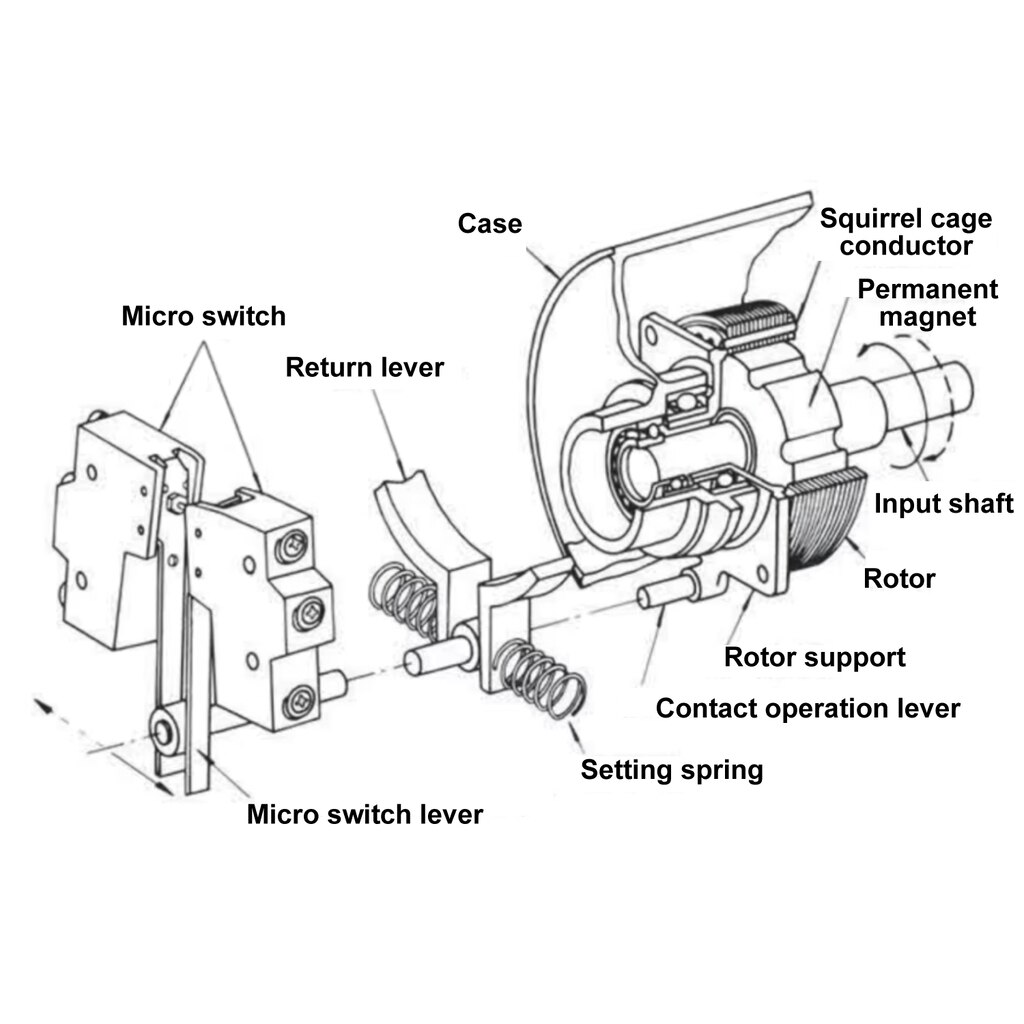 Case

Squirrel cage conductor

Permanent magnet

Micro switch

Return lever

Input shaft

Rotor

Rotor support

Contact operation lever

Setting spring

Micro switch lever